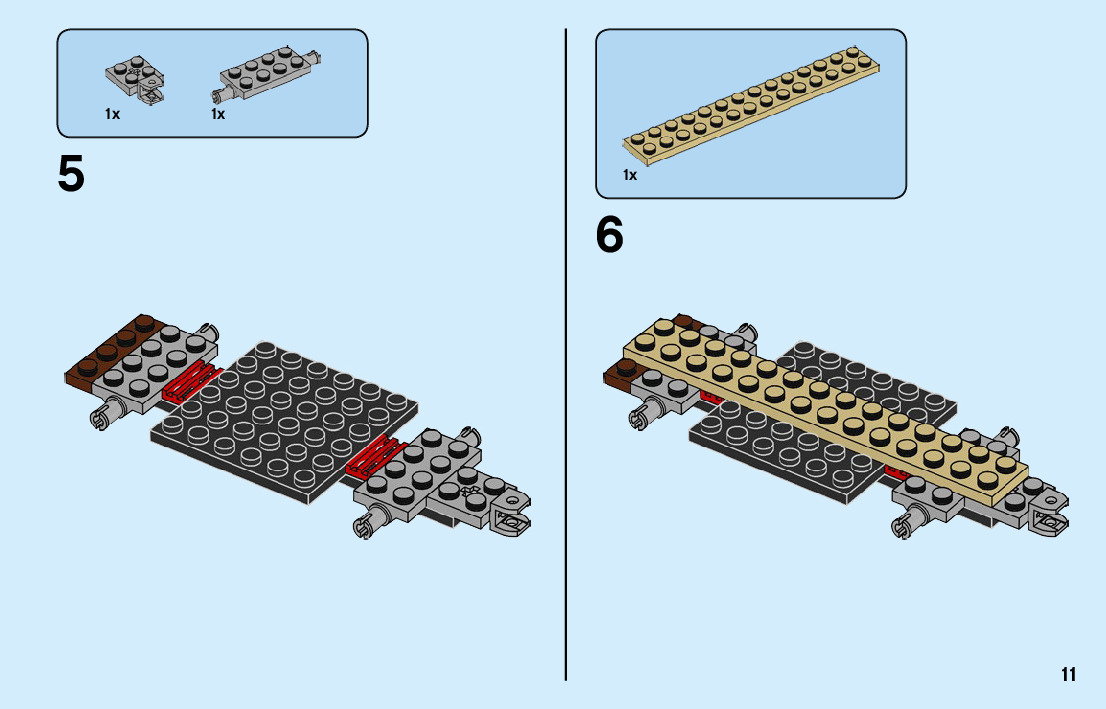 1x

1x

5

1x

6

11