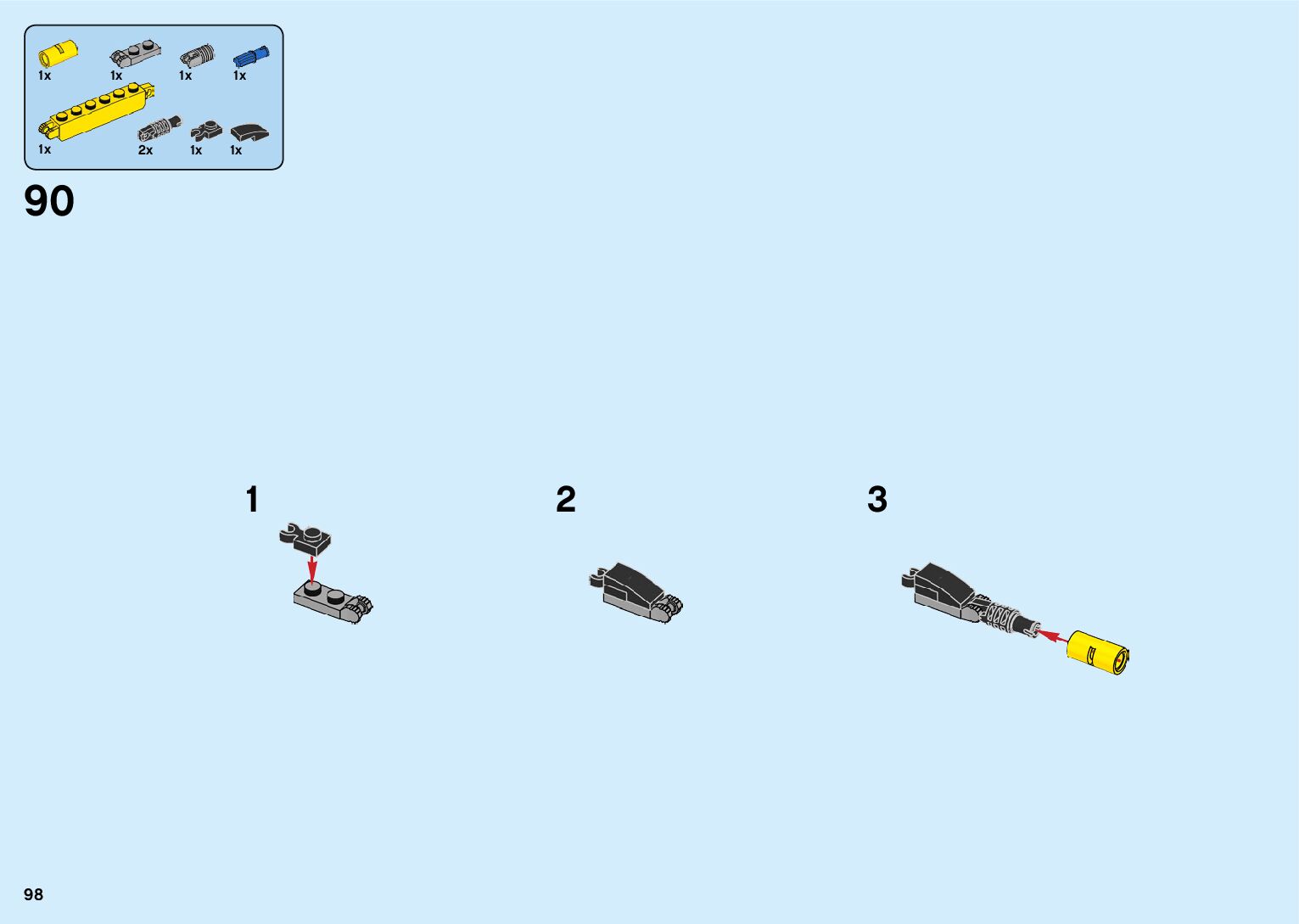 1x 1x 1x 1x

1x 2x 1x 1x

90

1

2

3

98