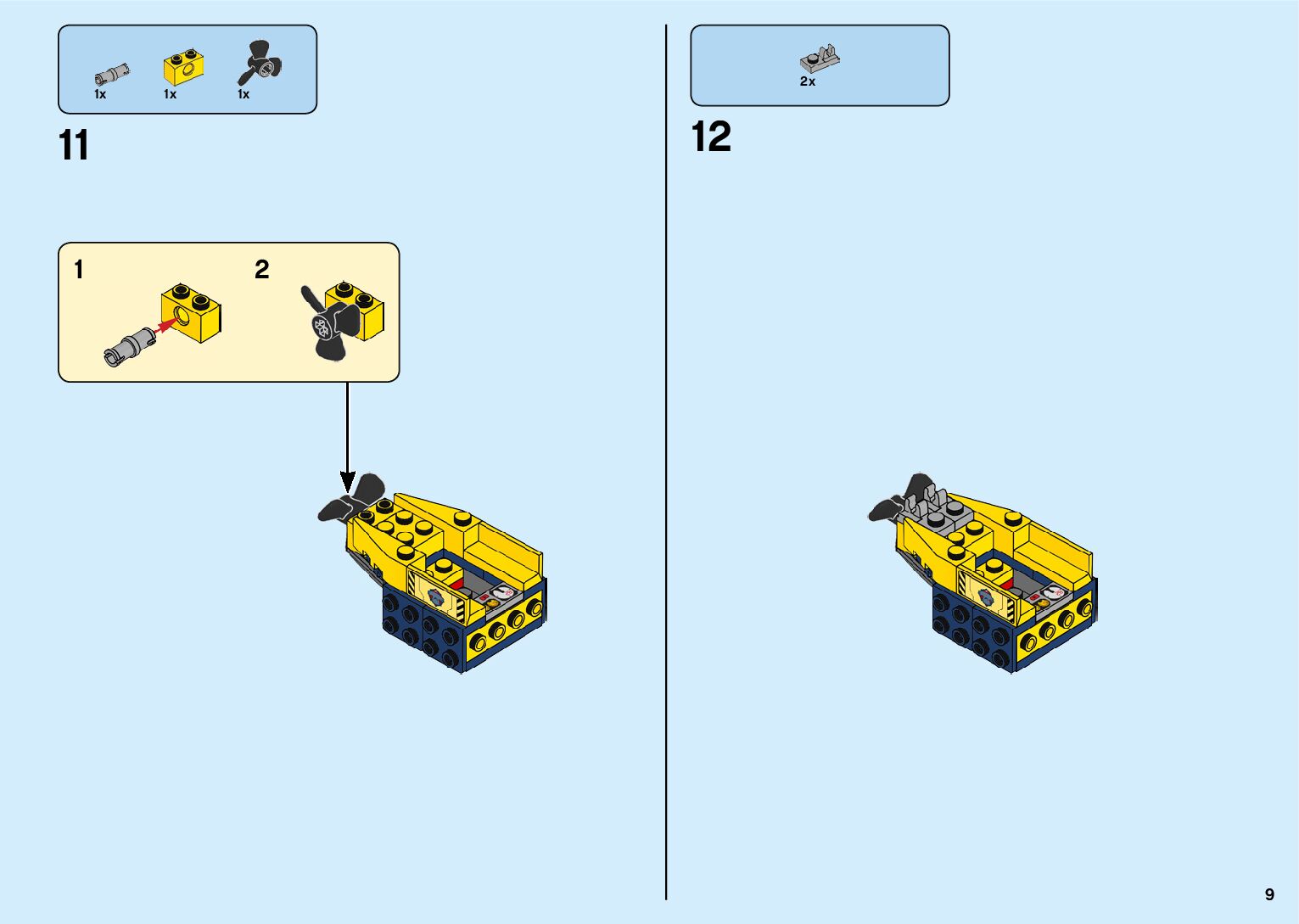 1x 1x 1x

11

1

2

2x

12

9