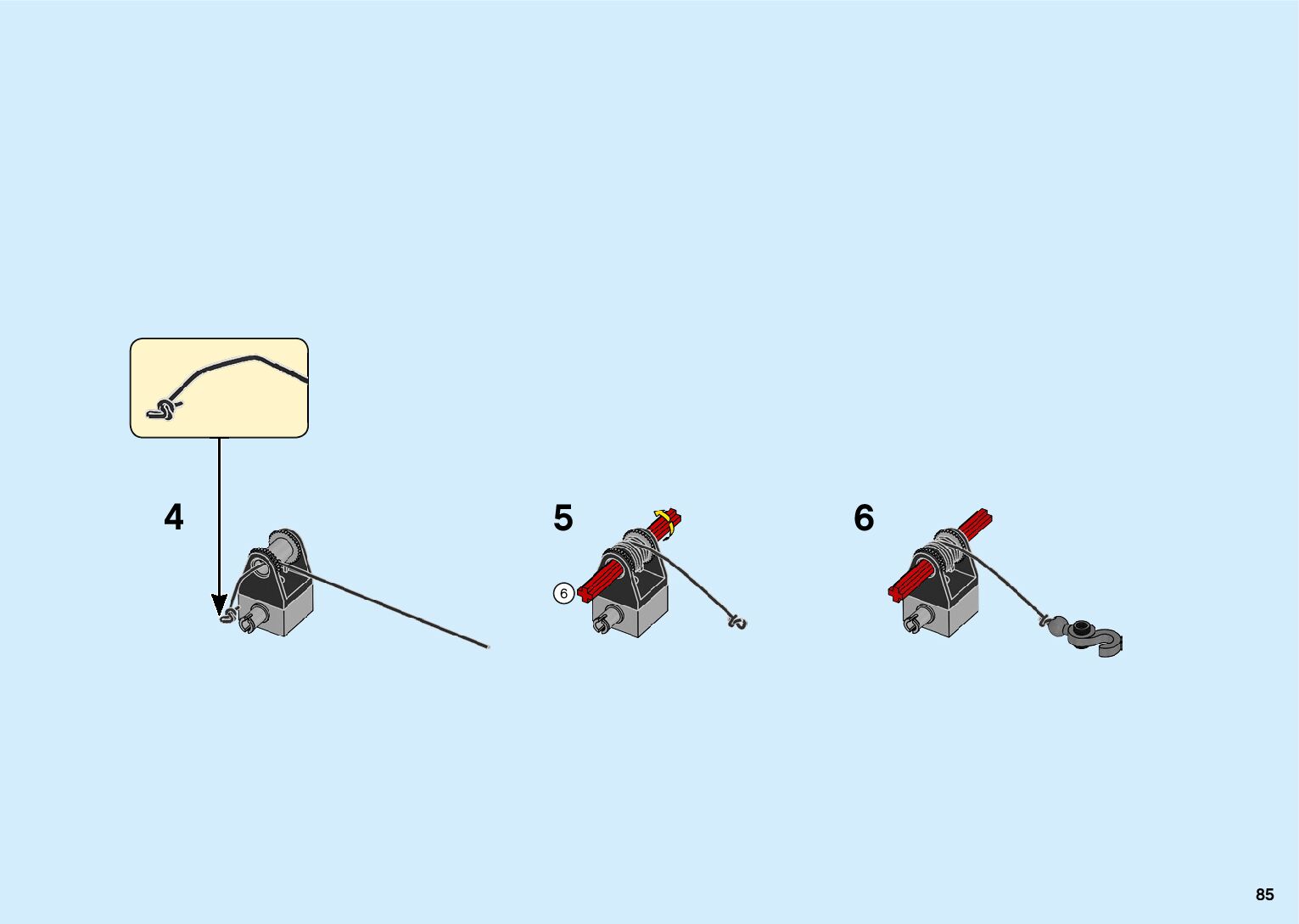 4

5

6

6

85