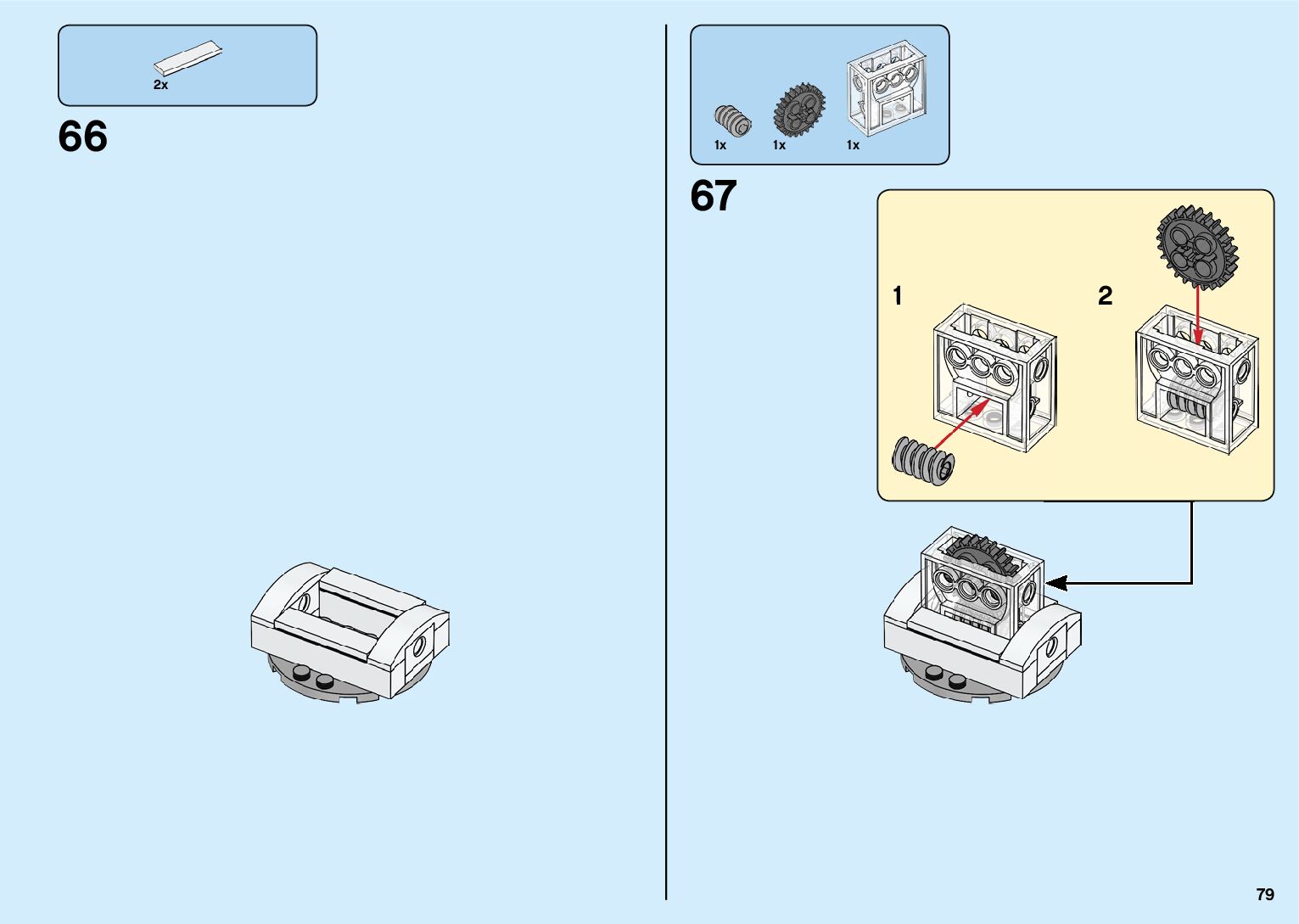 2x

66

1x 1x 1x

67

1

2

79