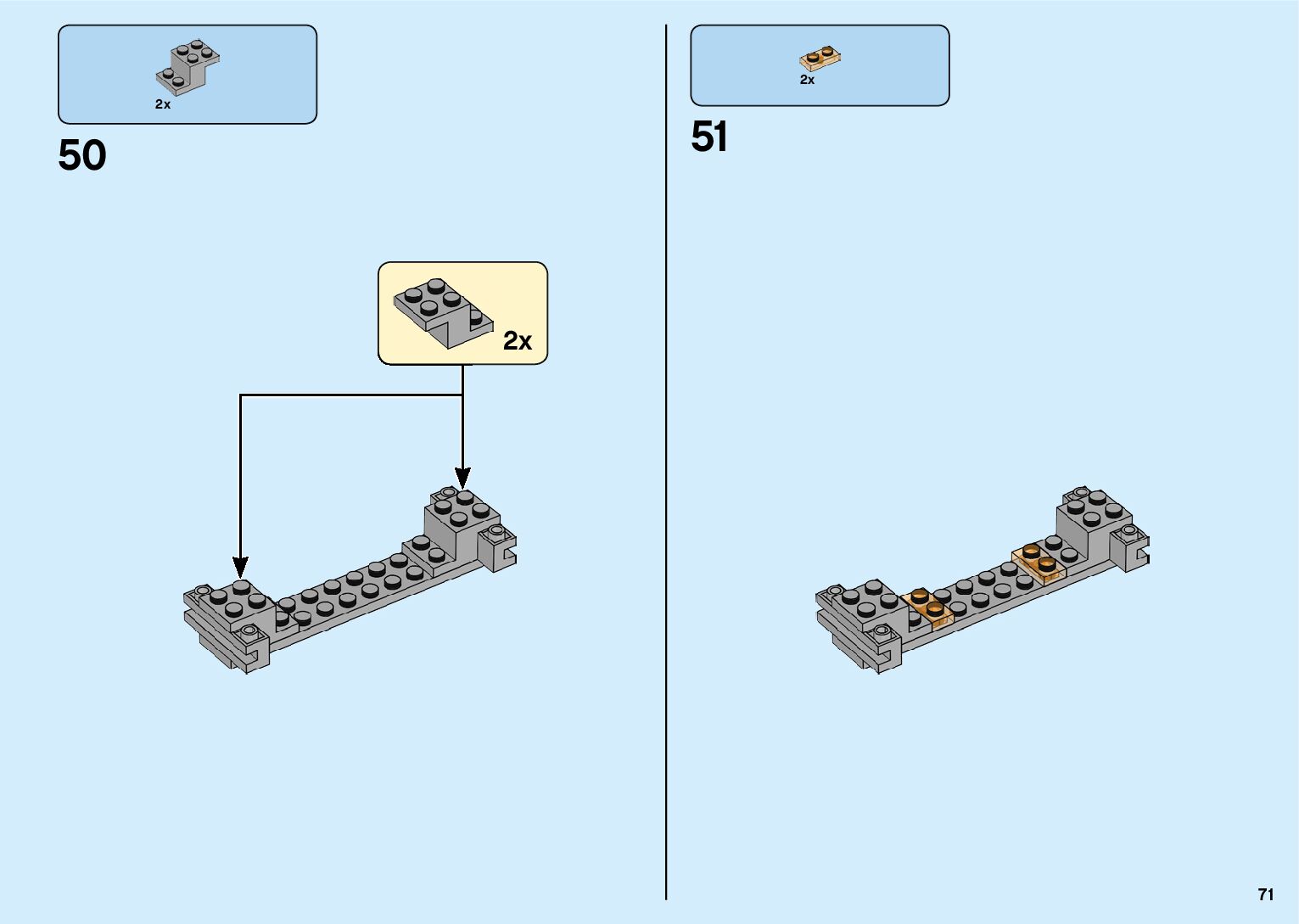 2x

50

2x

2x

51

71