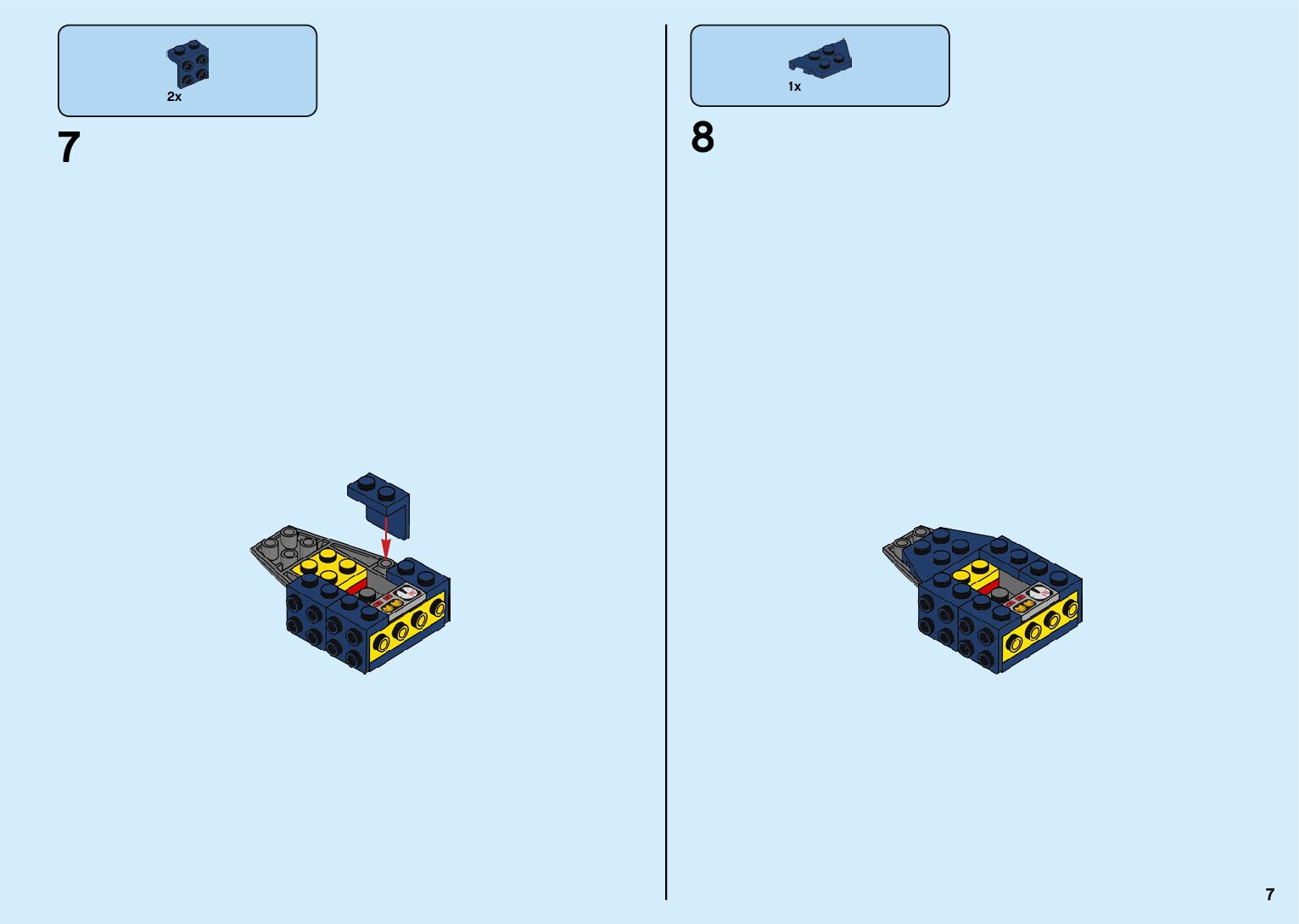 2x

7

1x

8

7