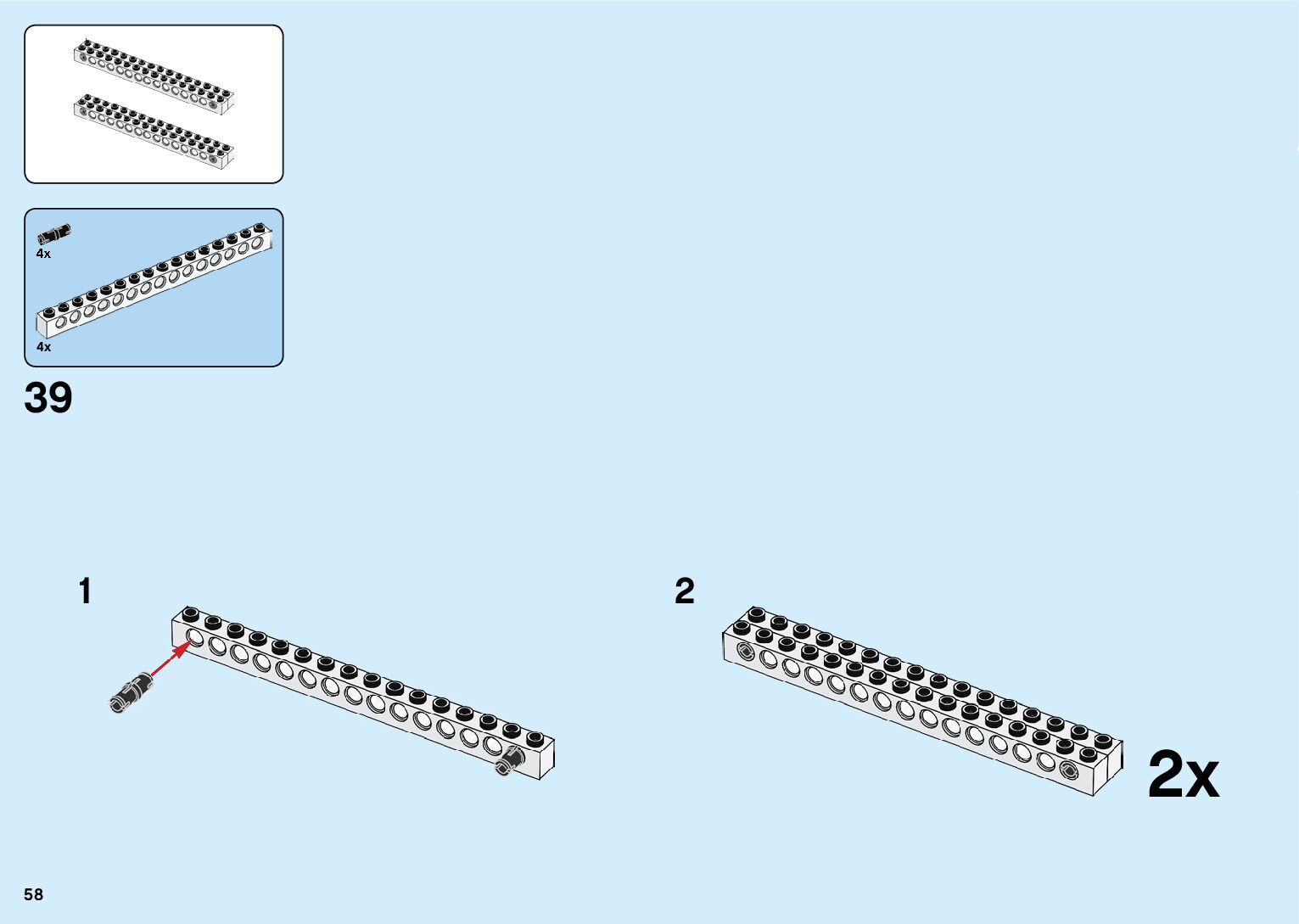 4x

4x

39

1

2

2x

58