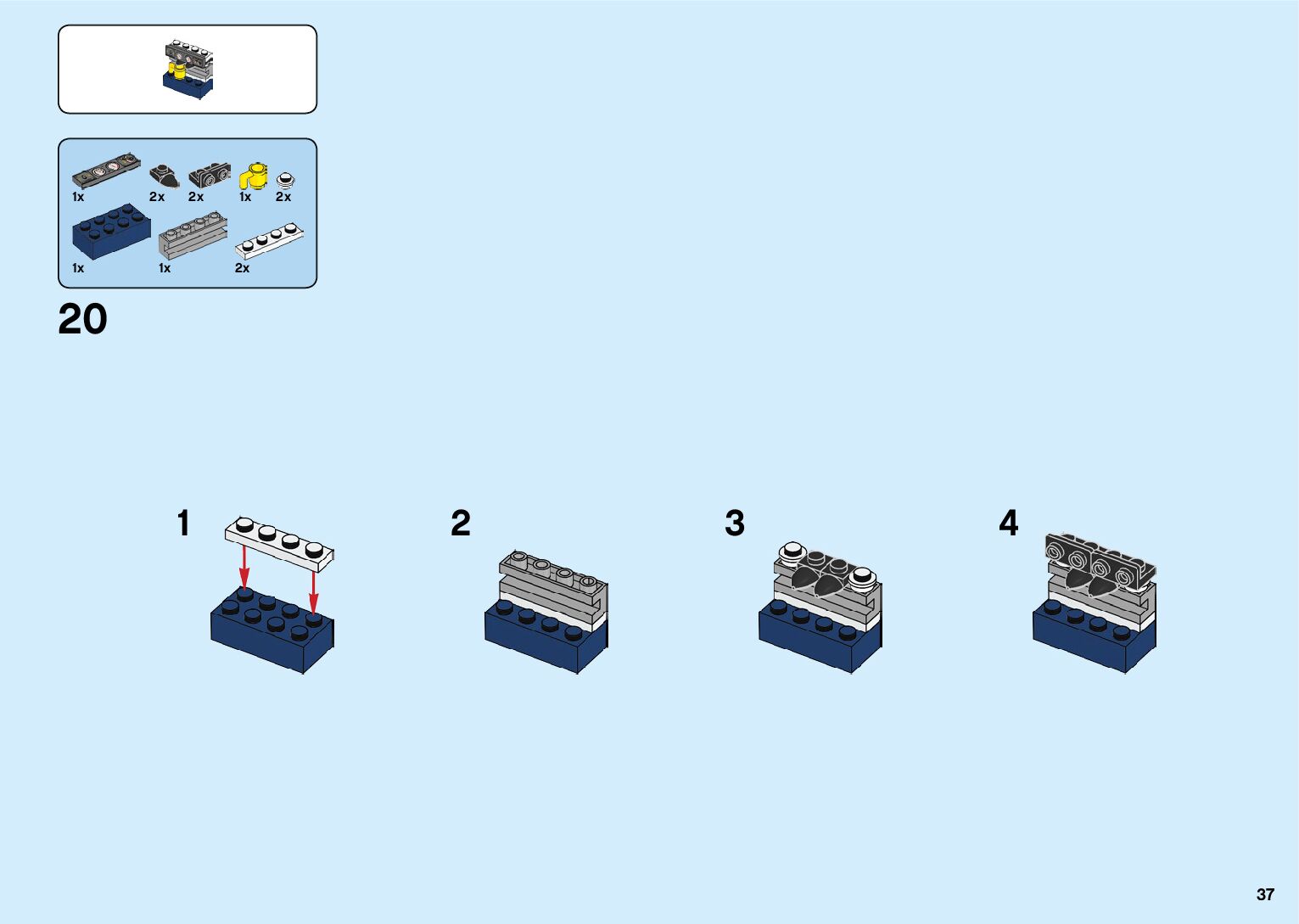 1x 2x 2x 1x 2x
1x 1x 2x

20

1

2

3

4

37