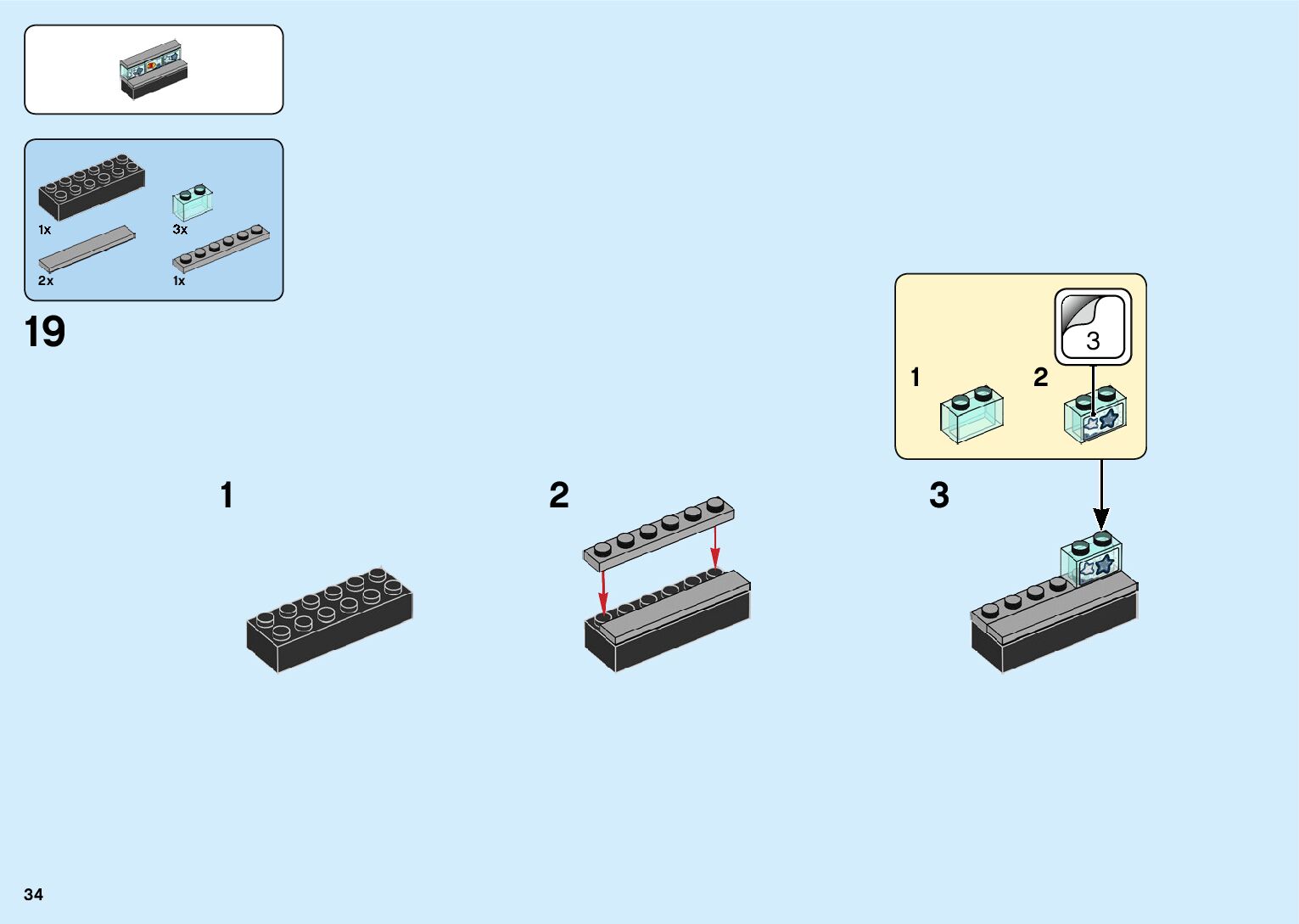 1x
3x
2x
1x

19

3
1
2

1
2
3

34