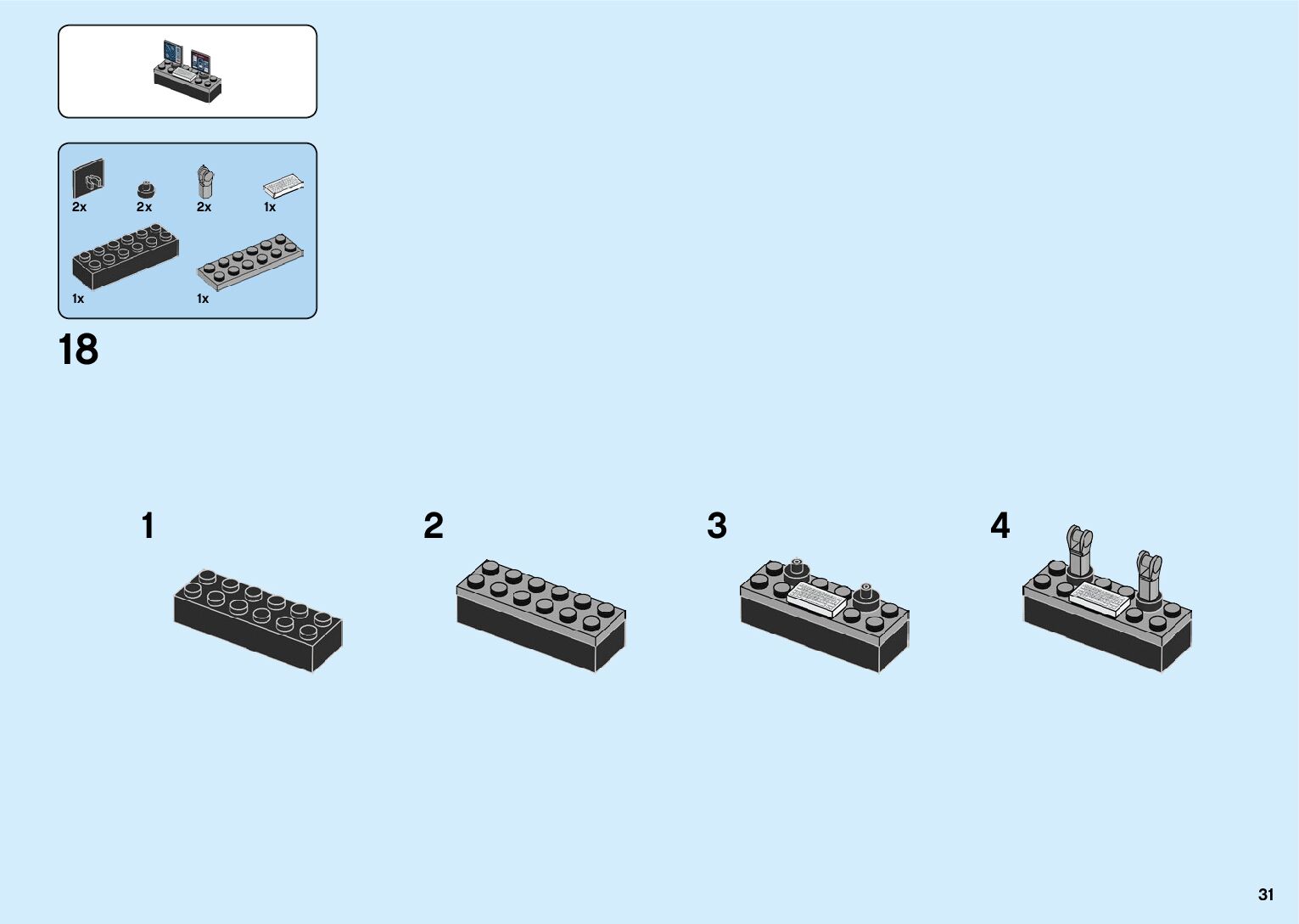 2x 2x 2x 1x

1x 1x

18

1

2

3

4

31