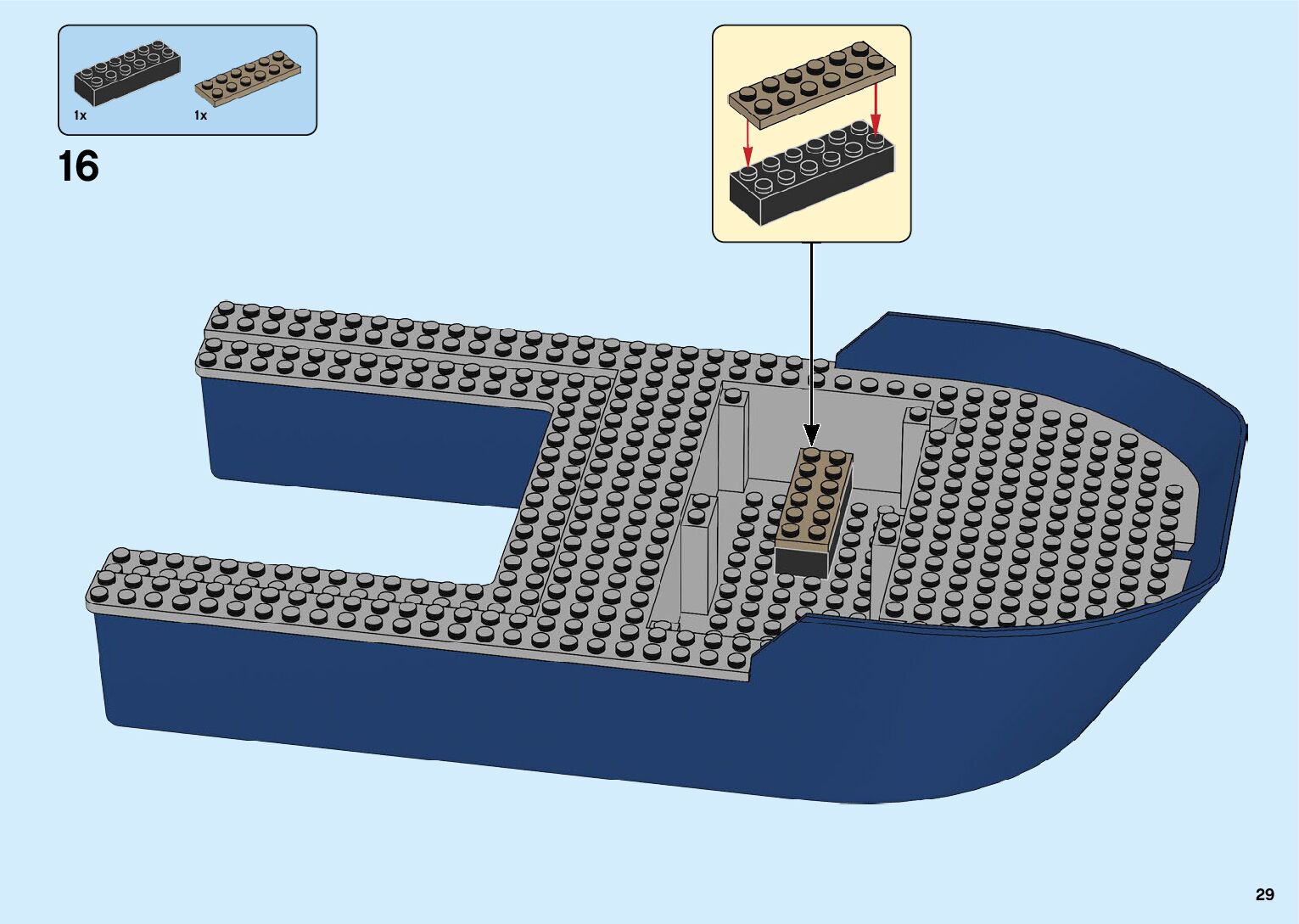 1x
1x
16
29