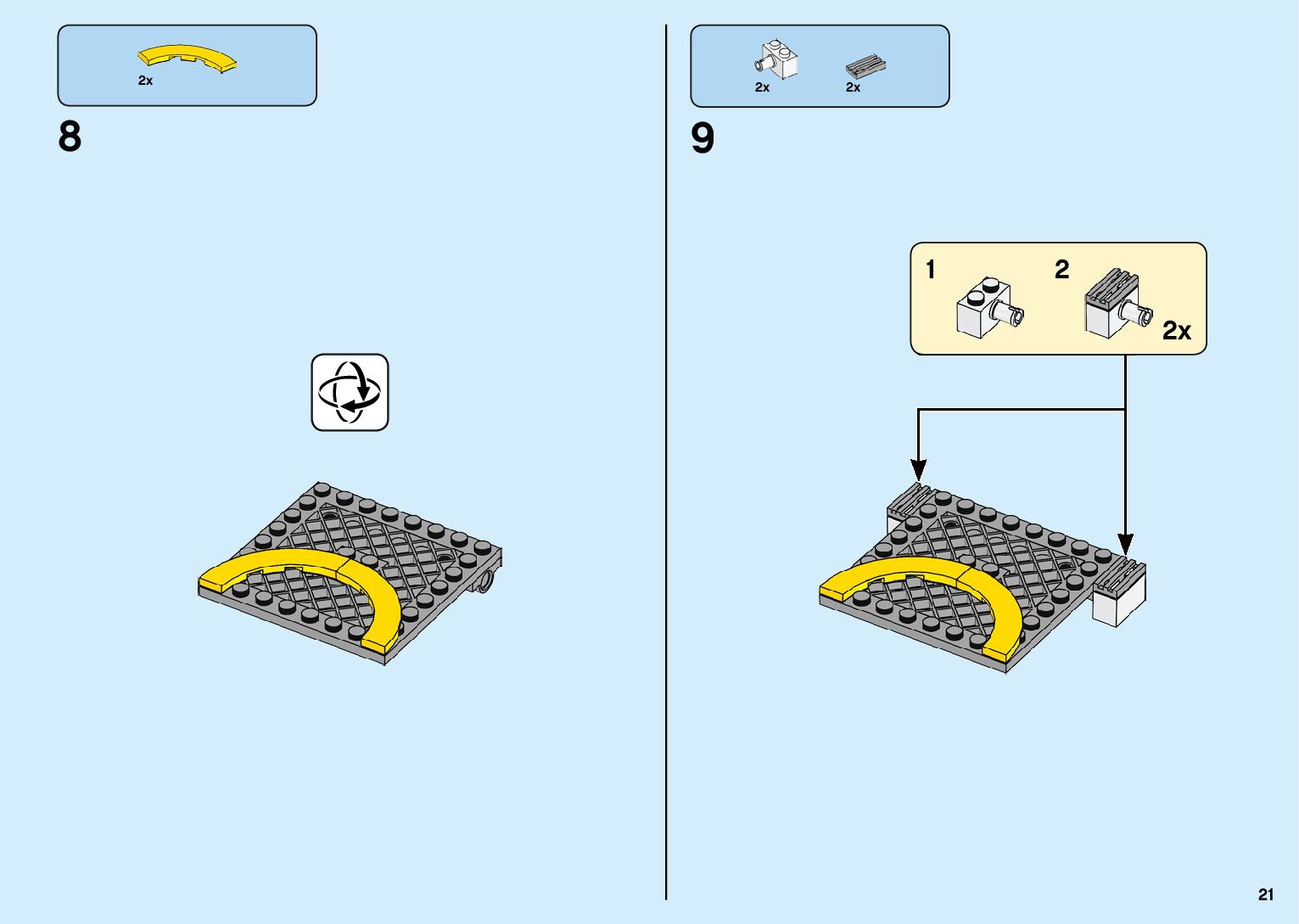 2x

8

2x

2x

9

1

2

2x

21