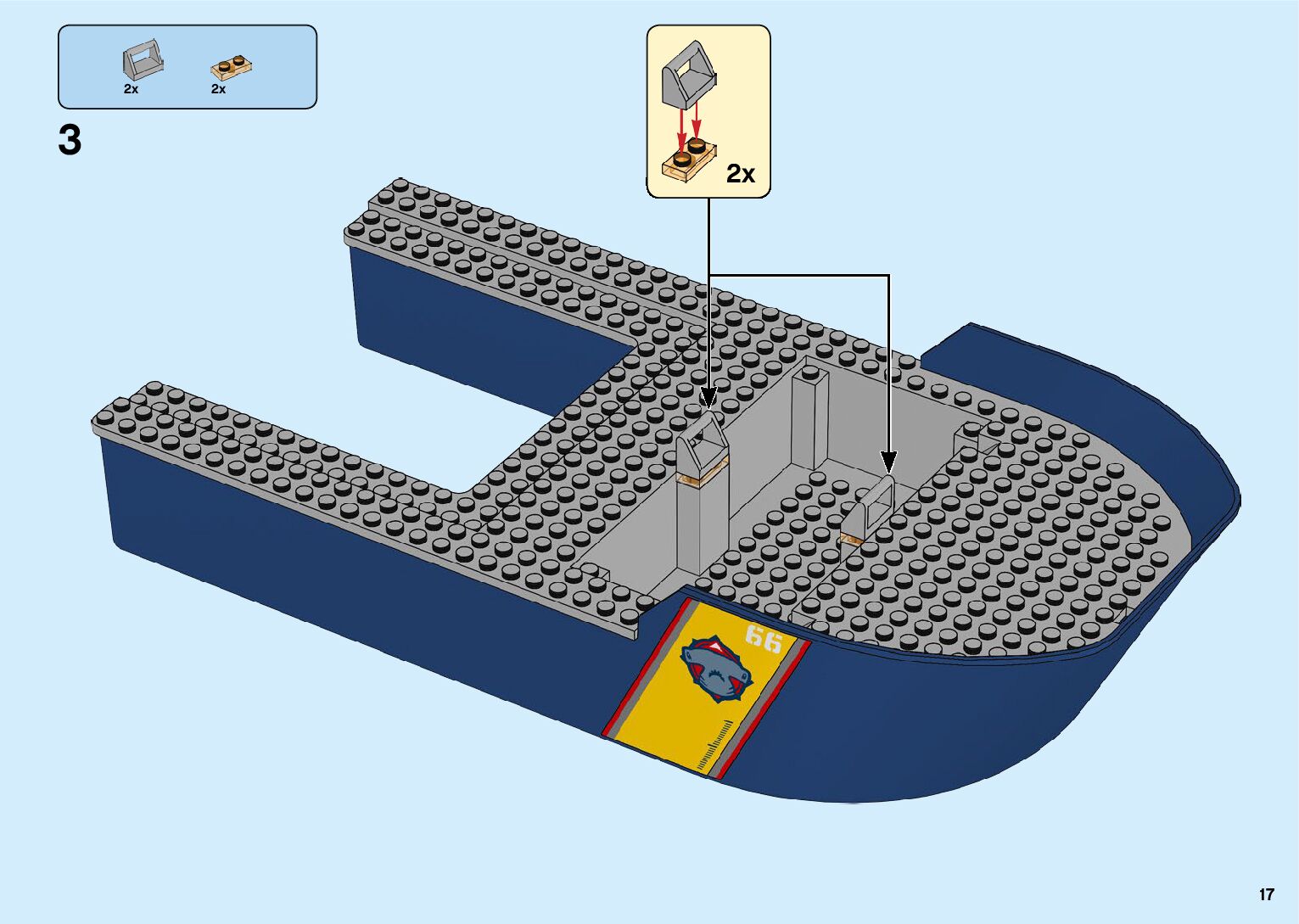 2x 2x

3

2x

66

17