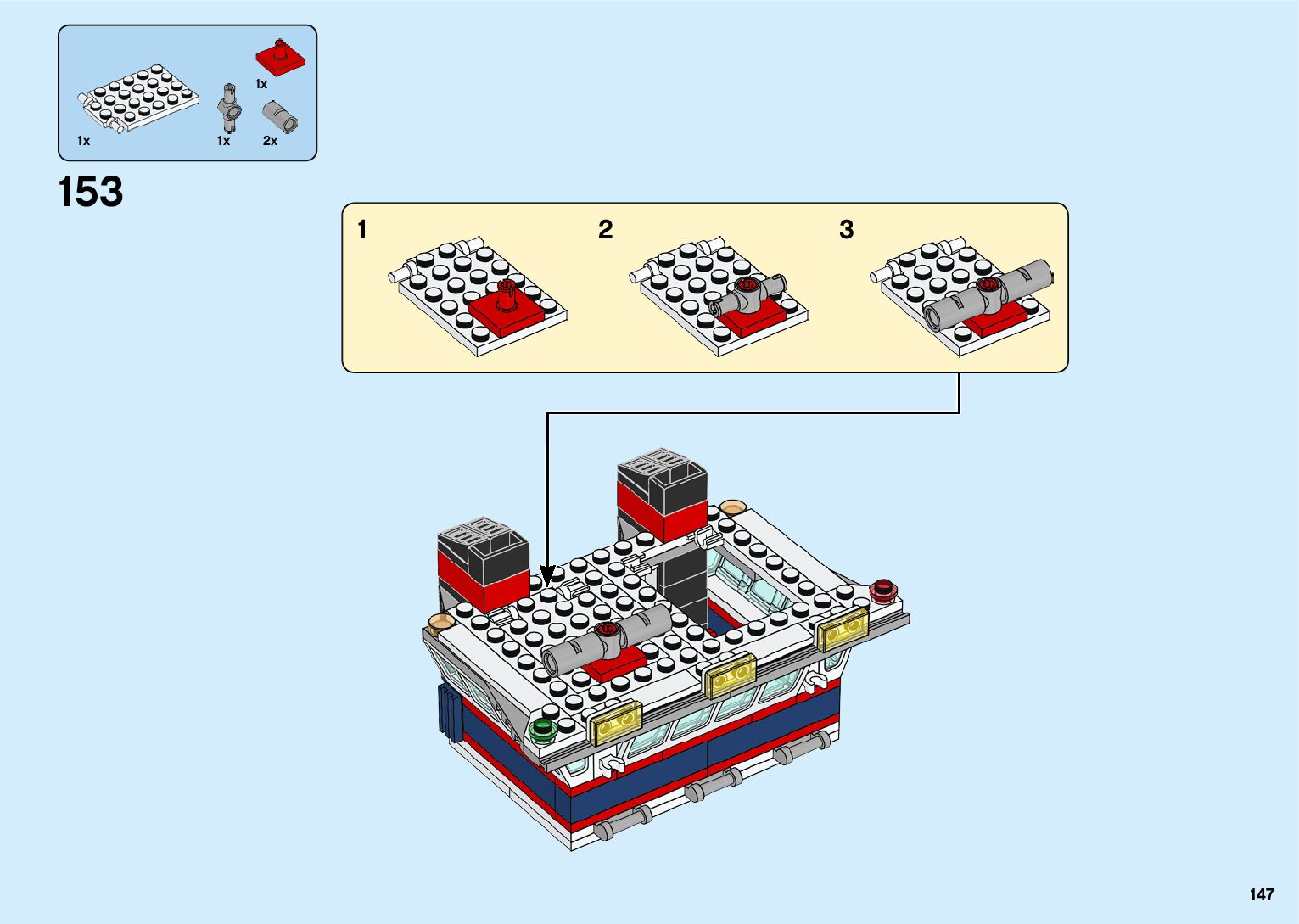 1x
1x
1x
2x

153

1
2
3

147