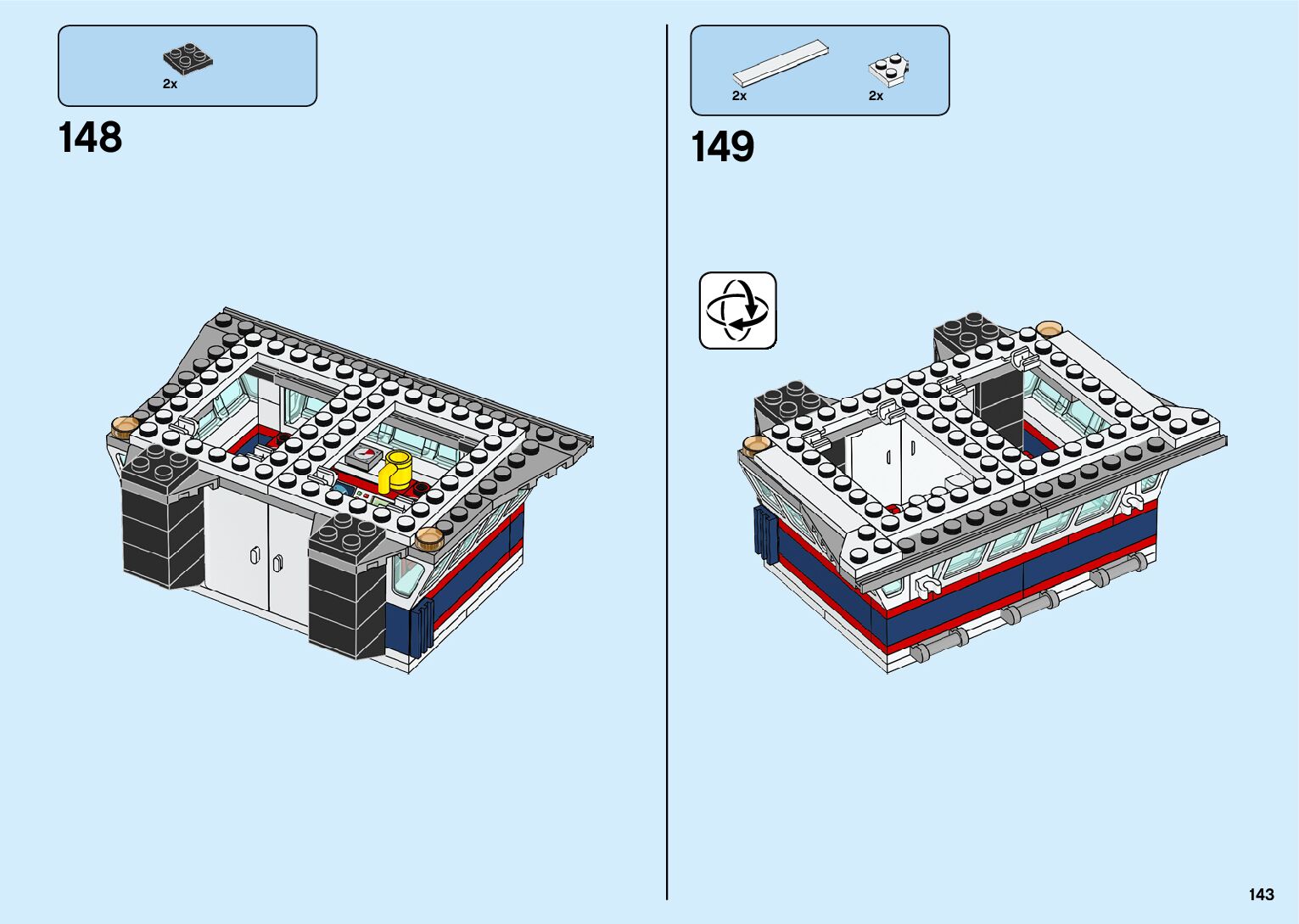 2x

148

2x

2x

149

143