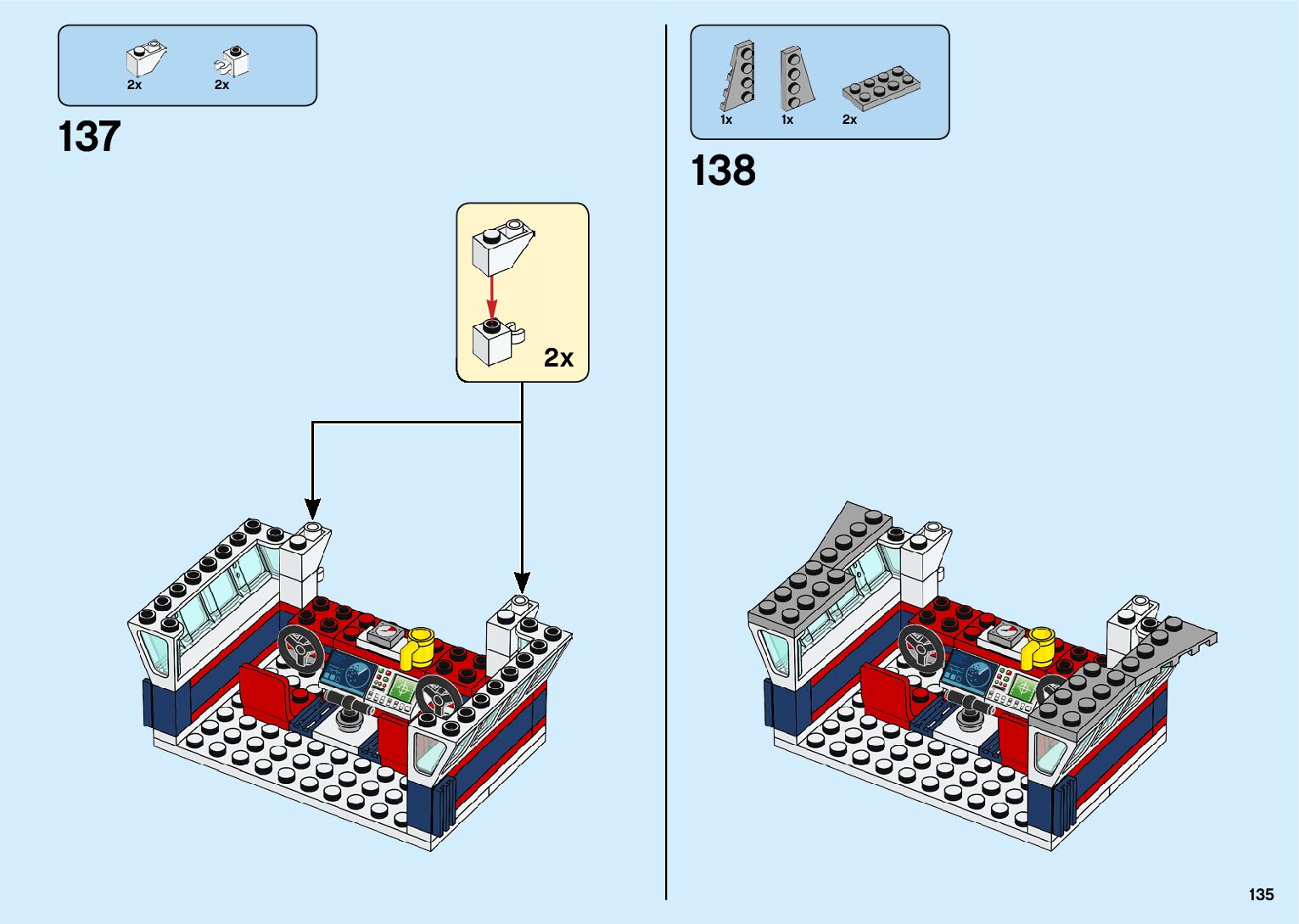 2x 2x

137

2x

1x 1x 2x

138

135