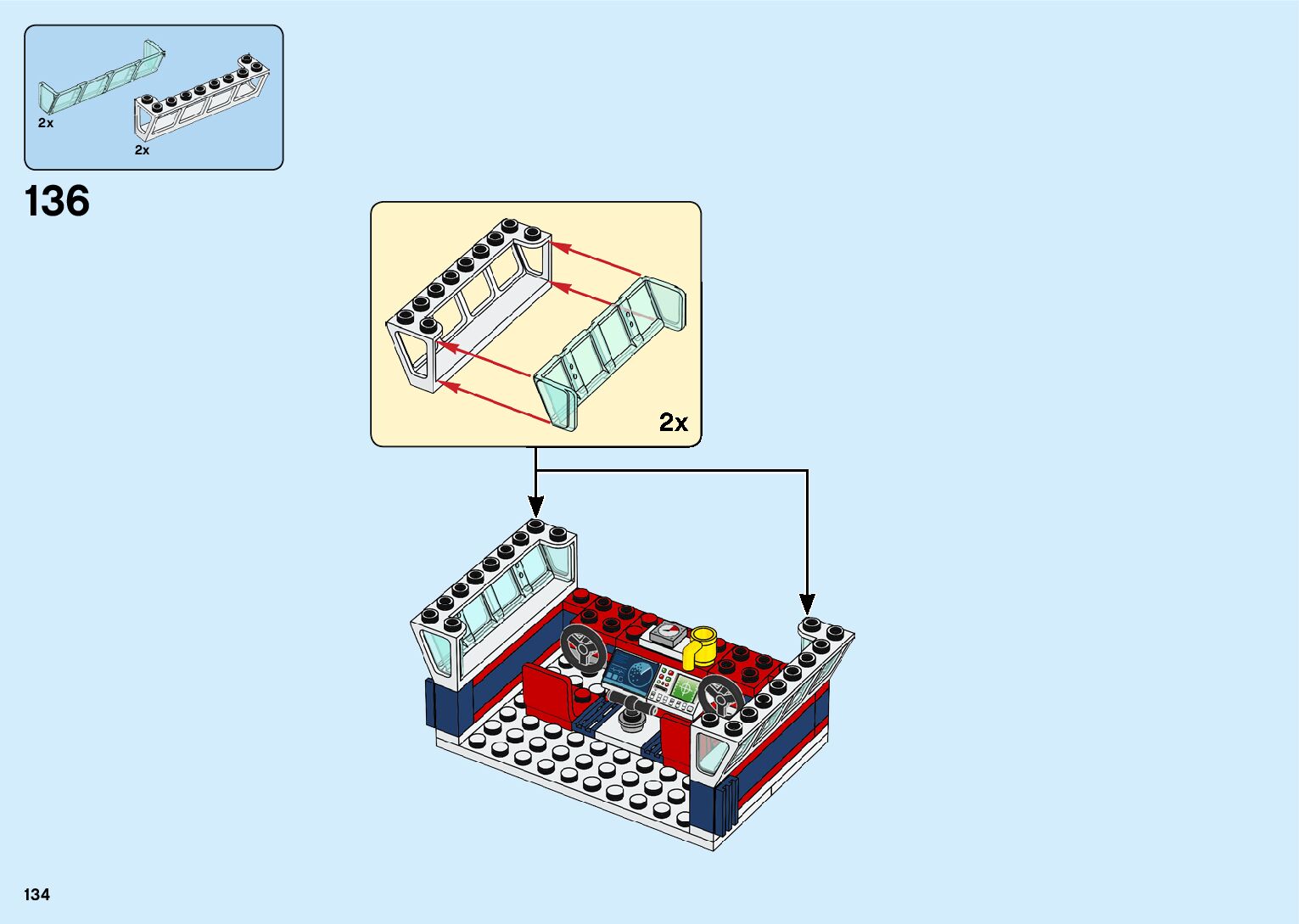 2x
2x

136

2x

134