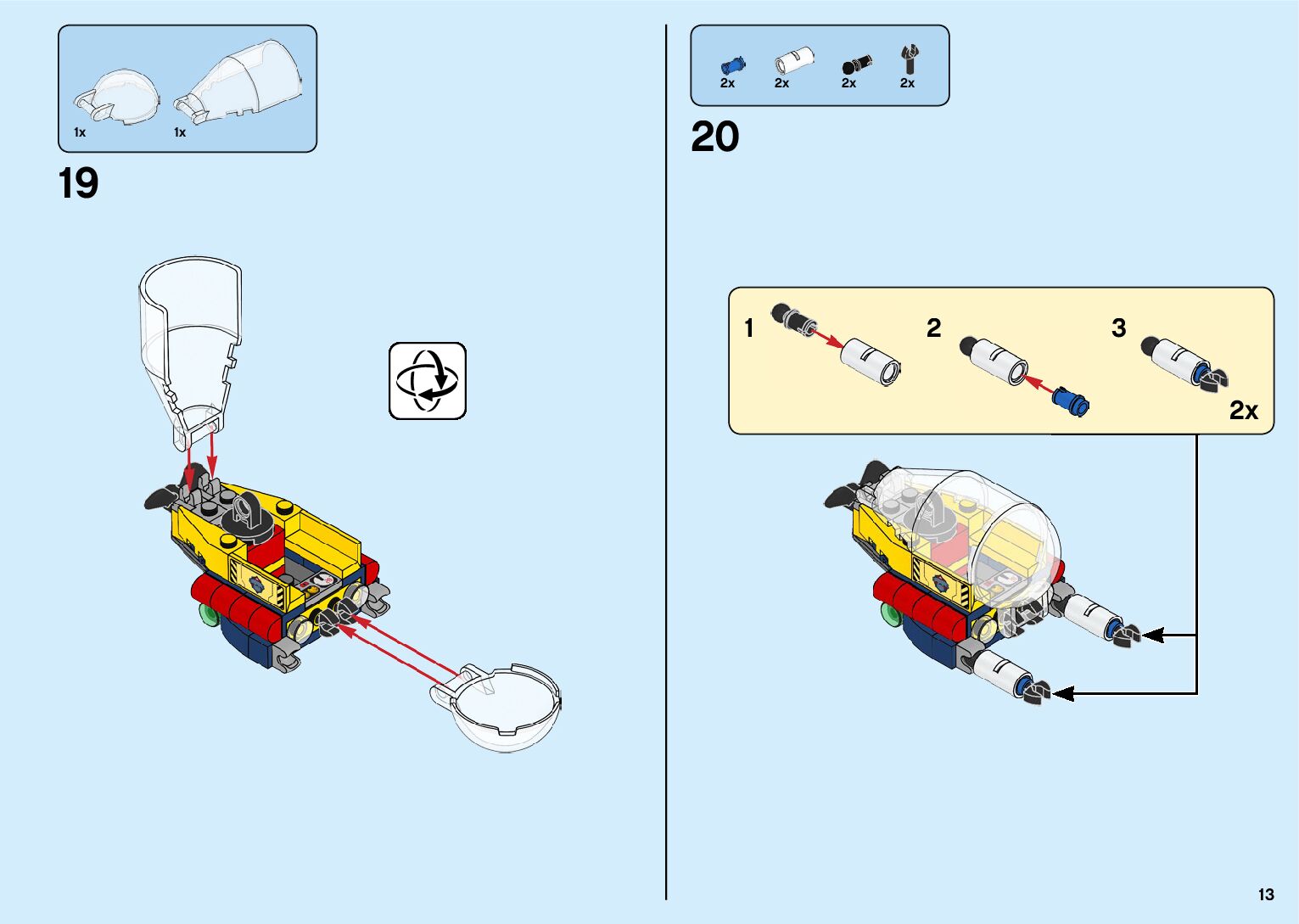 1x 1x

19

2x 2x 2x 2x

20

1

2

3

2x

13