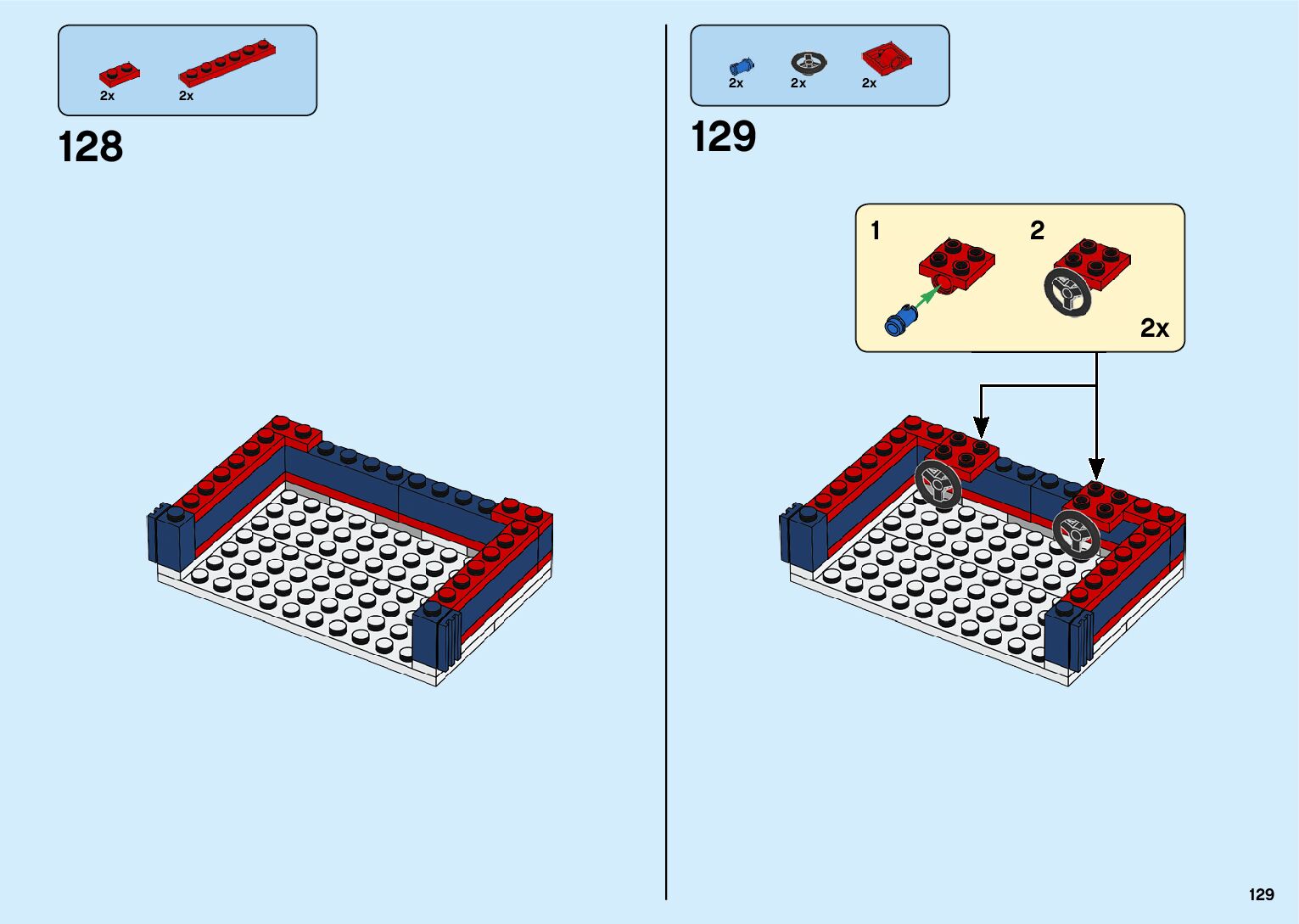 2x 2x

128

2x 2x 2x

129

1 2

2x

129