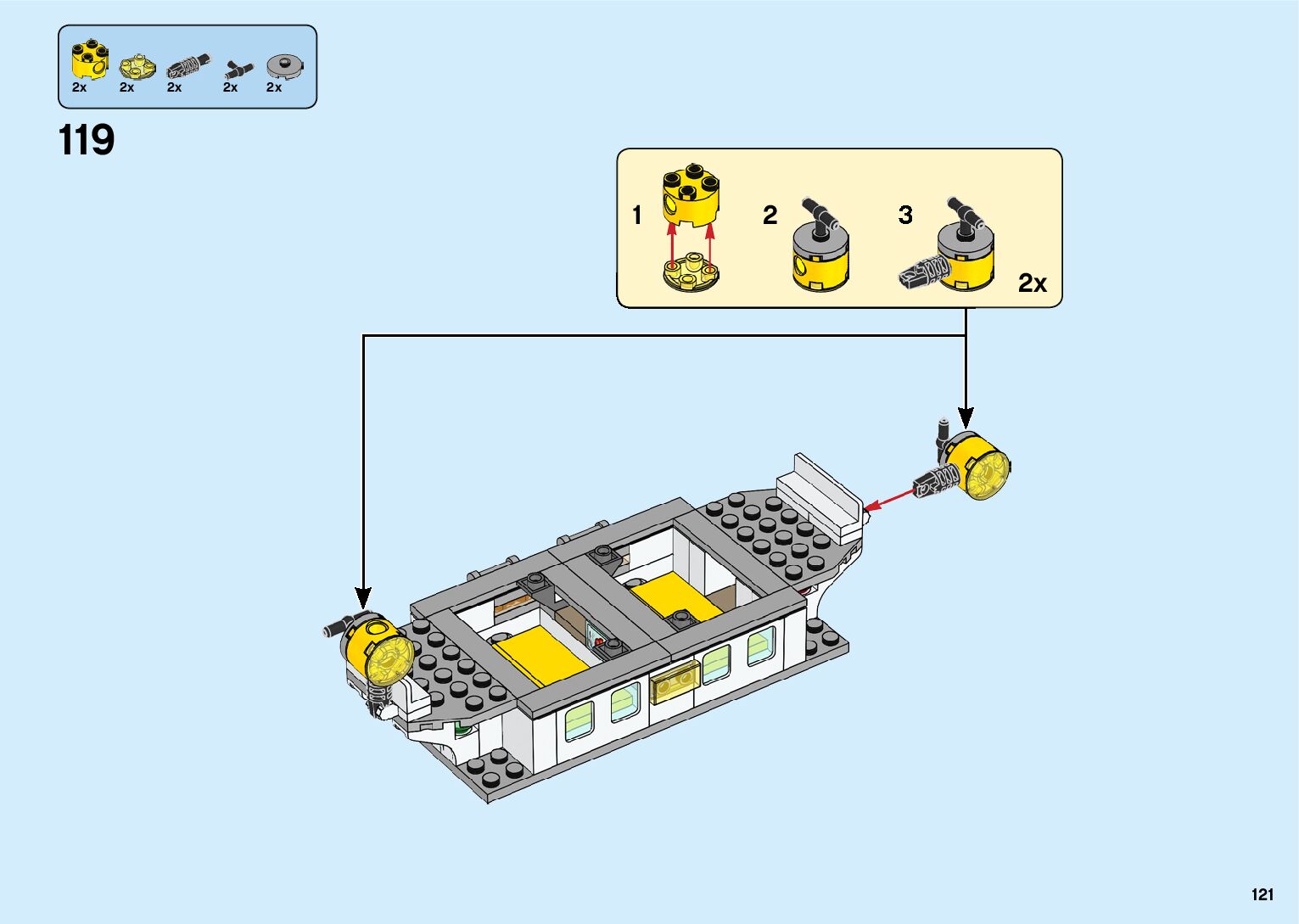 2x 2x 2x 2x 2x

119

1 2 3 2x

121