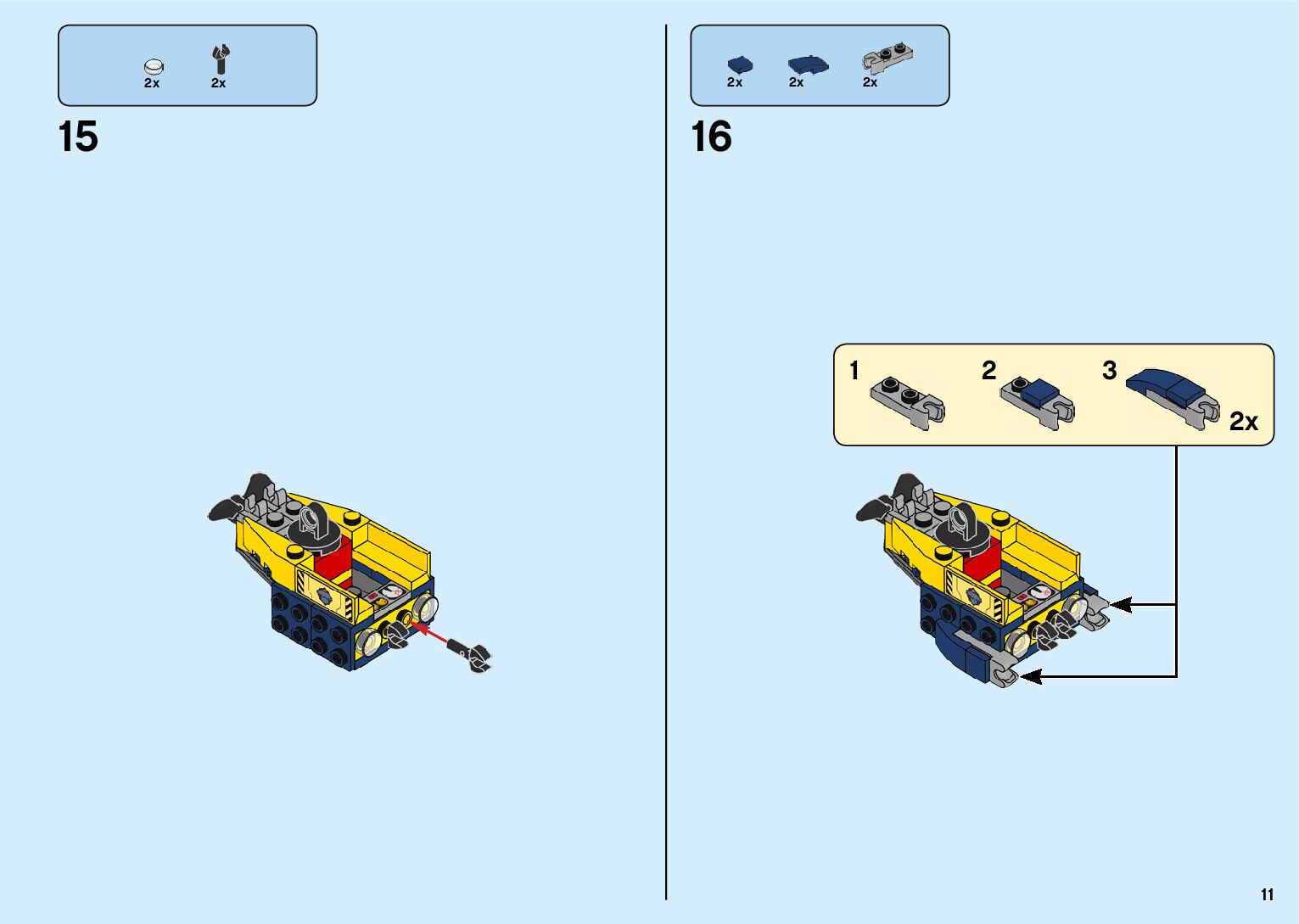 2x 2x

15

2x 2x 2x

16

1

2

3

2x

11