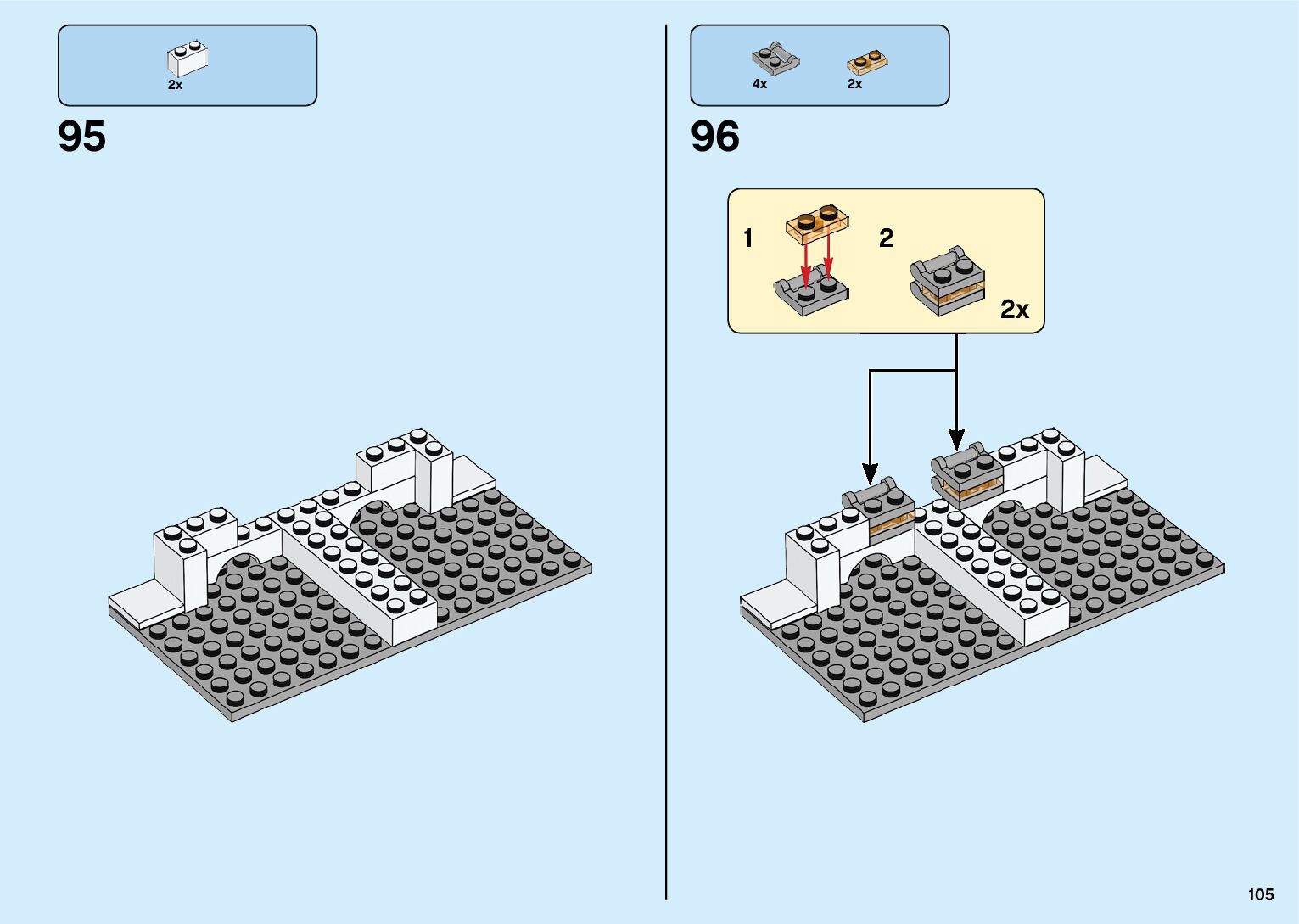 2x

95

4x 2x

96

1

2

2x

105