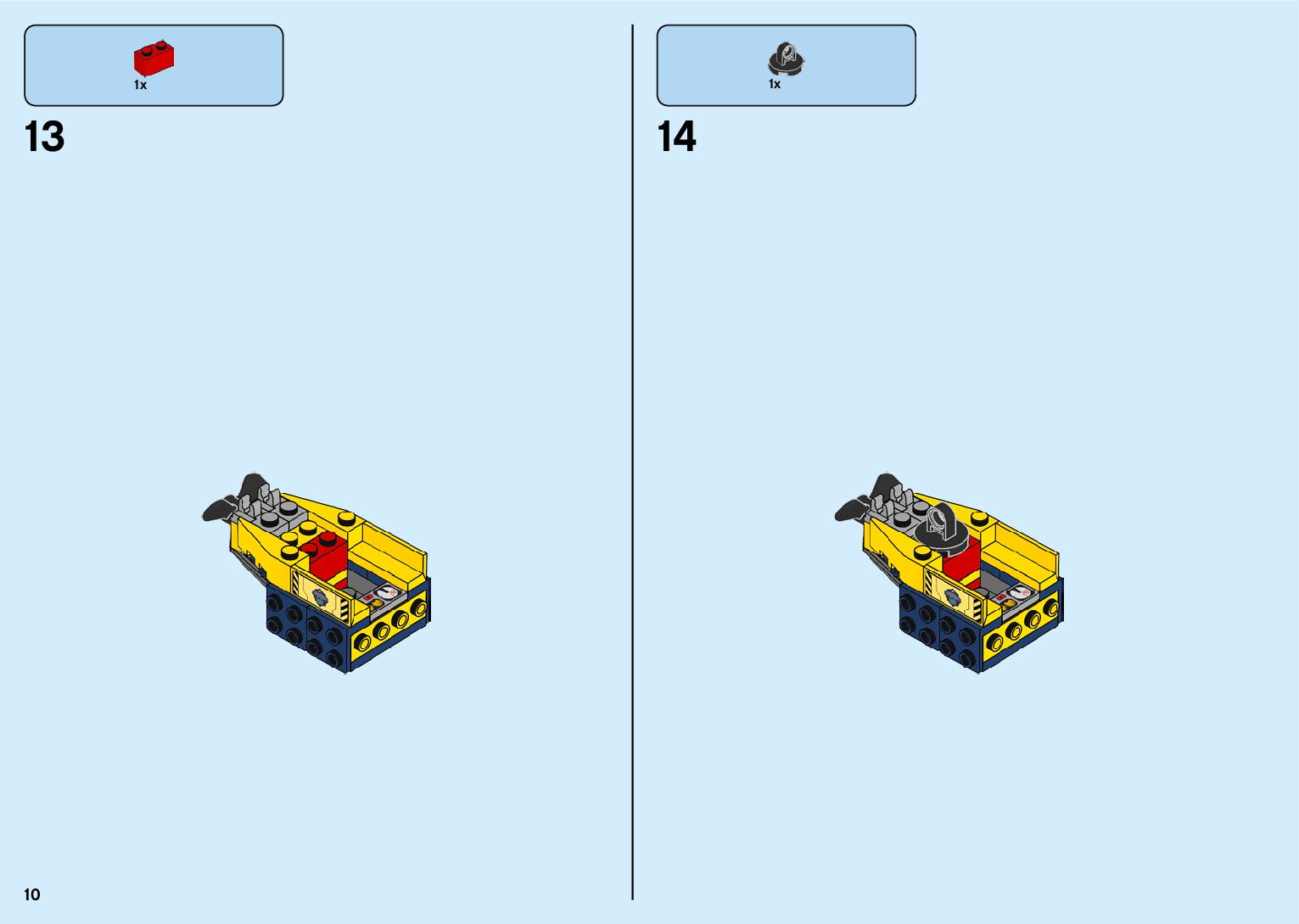 1x

13

1x

14

10