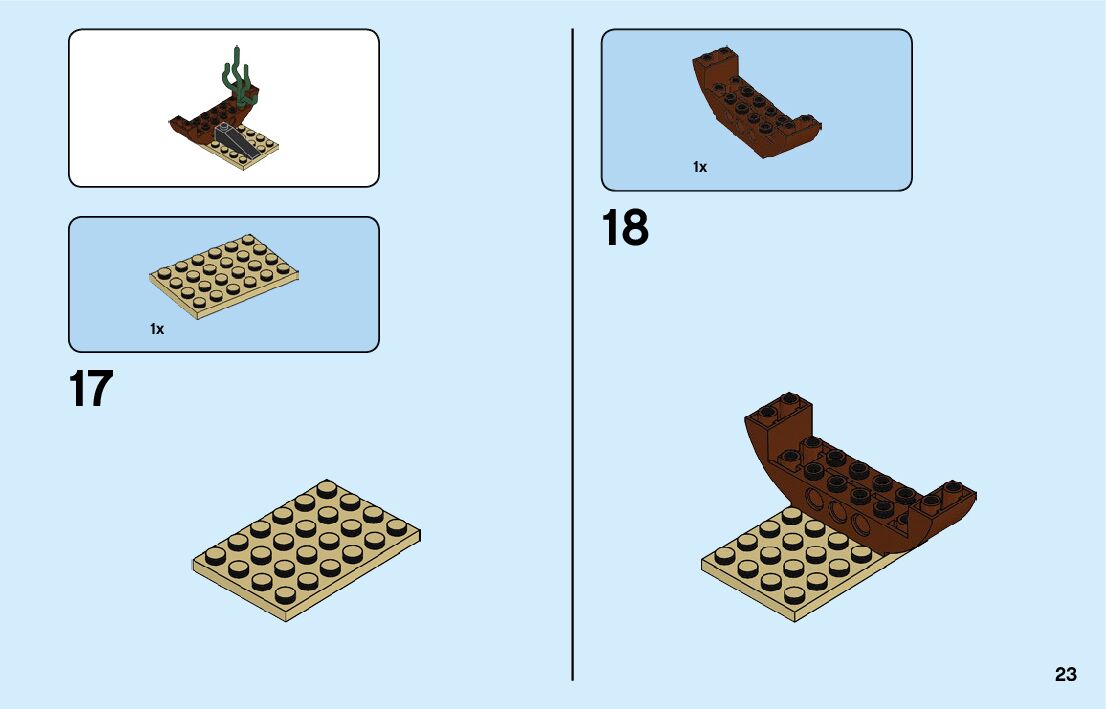 1x

17

1x

18

23