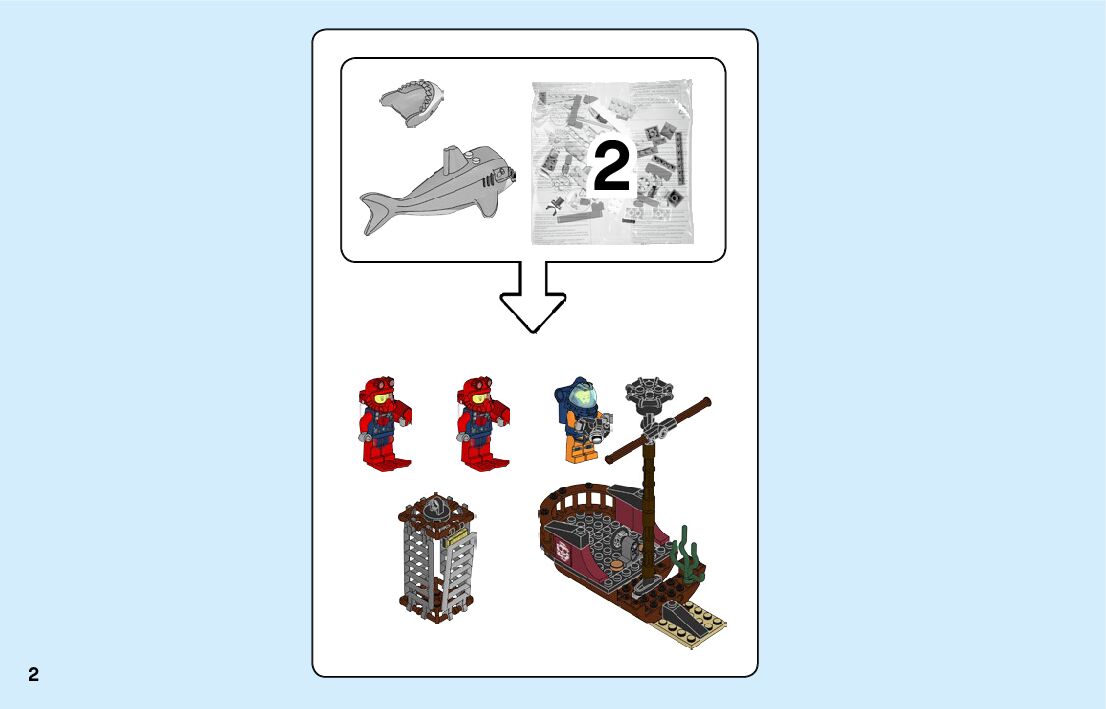 2

2