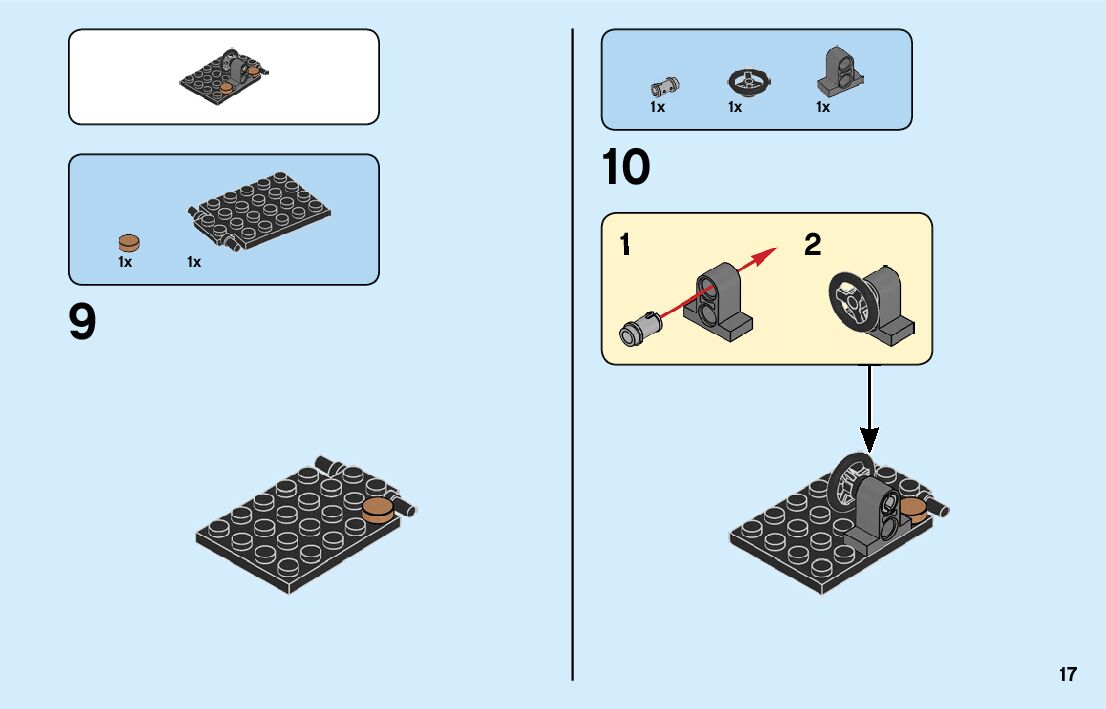 1x 1x

9

1x 1x 1x

10

1

2

17