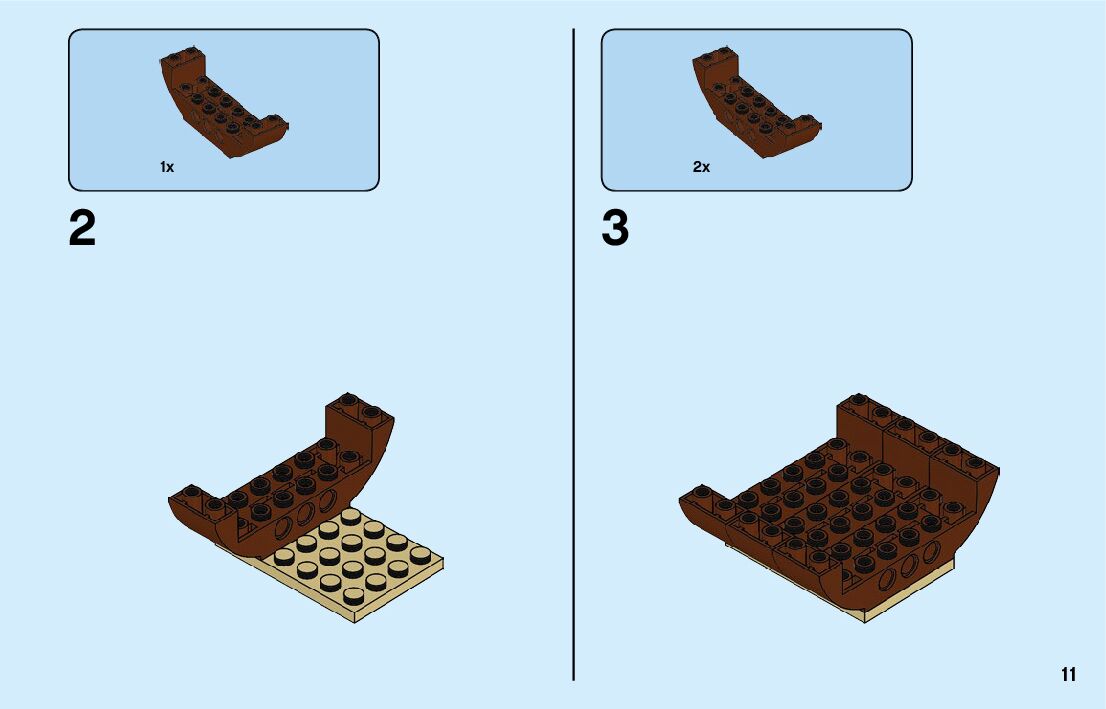 1x

2

2x

3

11