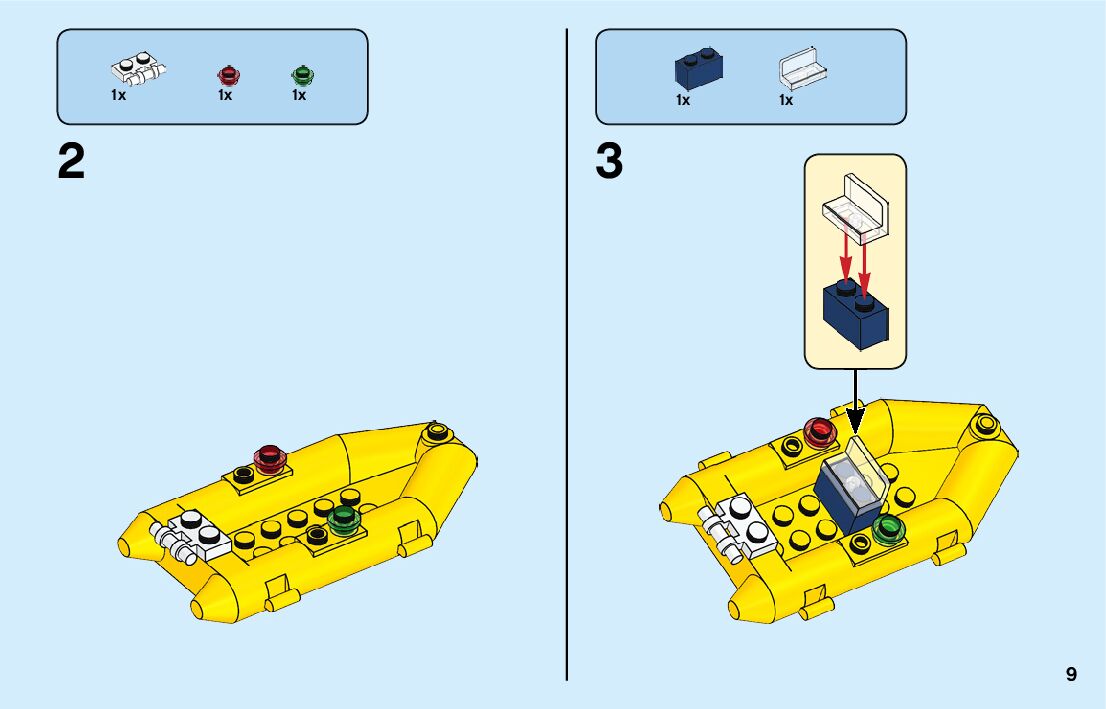 1x 1x 1x

2

1x 1x

3

9