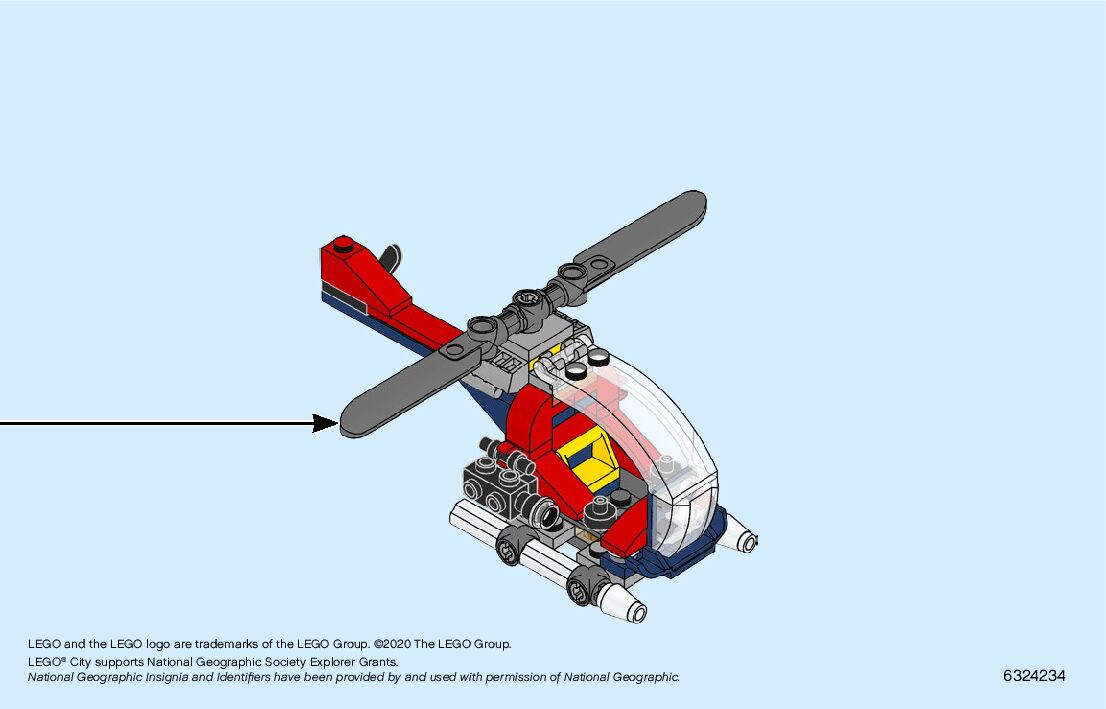 LEGO and the LEGO logo are trademarks of the LEGO Group. ©2020 The LEGO Group.
LEGO® City supports National Geographic Society Explorer Grants.
National Geographic Insignia and Identifiers have been provided by and used with permission of National Geographic.

6324234