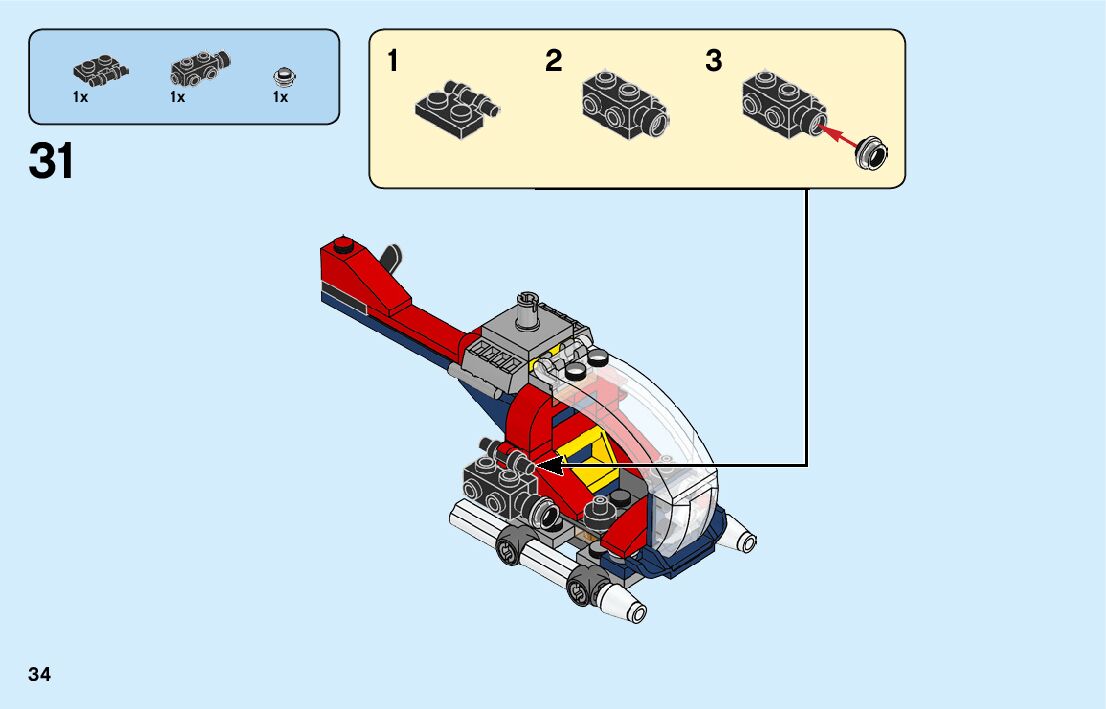 1x 1x 1x

31

1 2 3

34