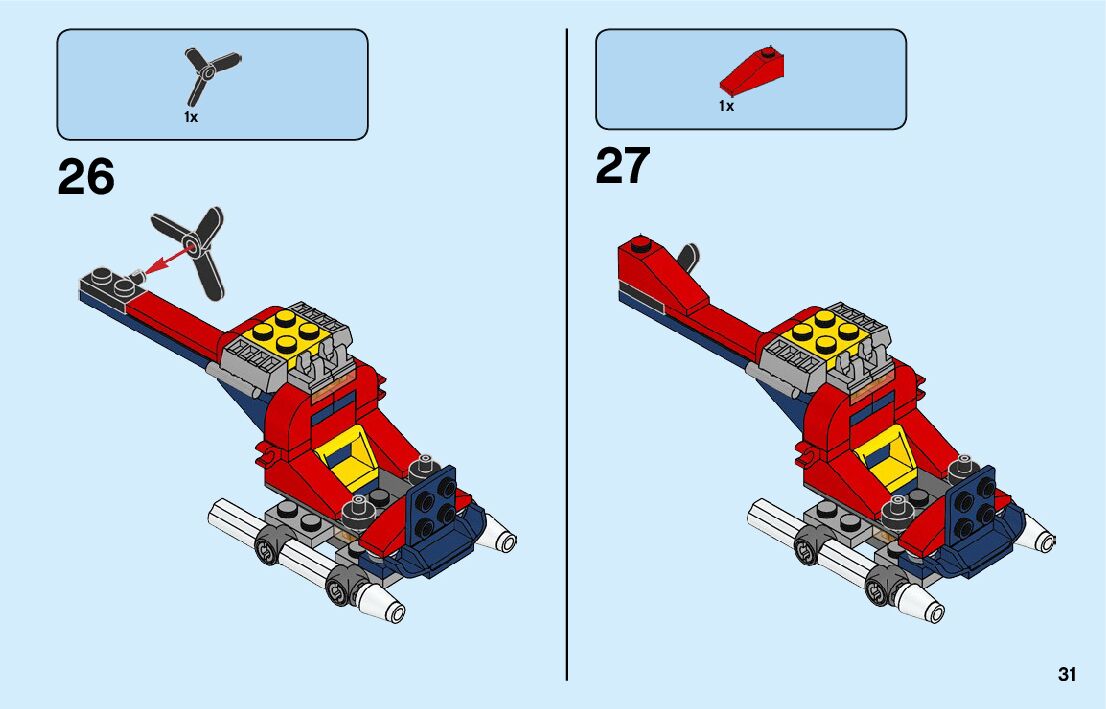 1x

26

1x

27

31