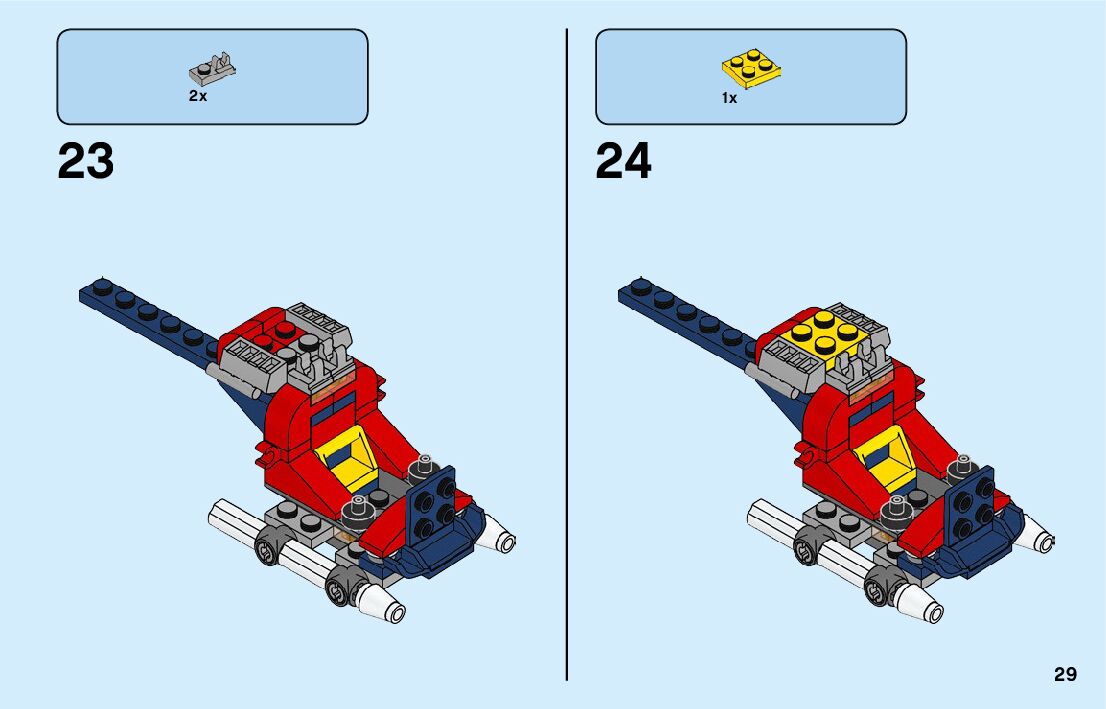 2x

23

1x

24

29