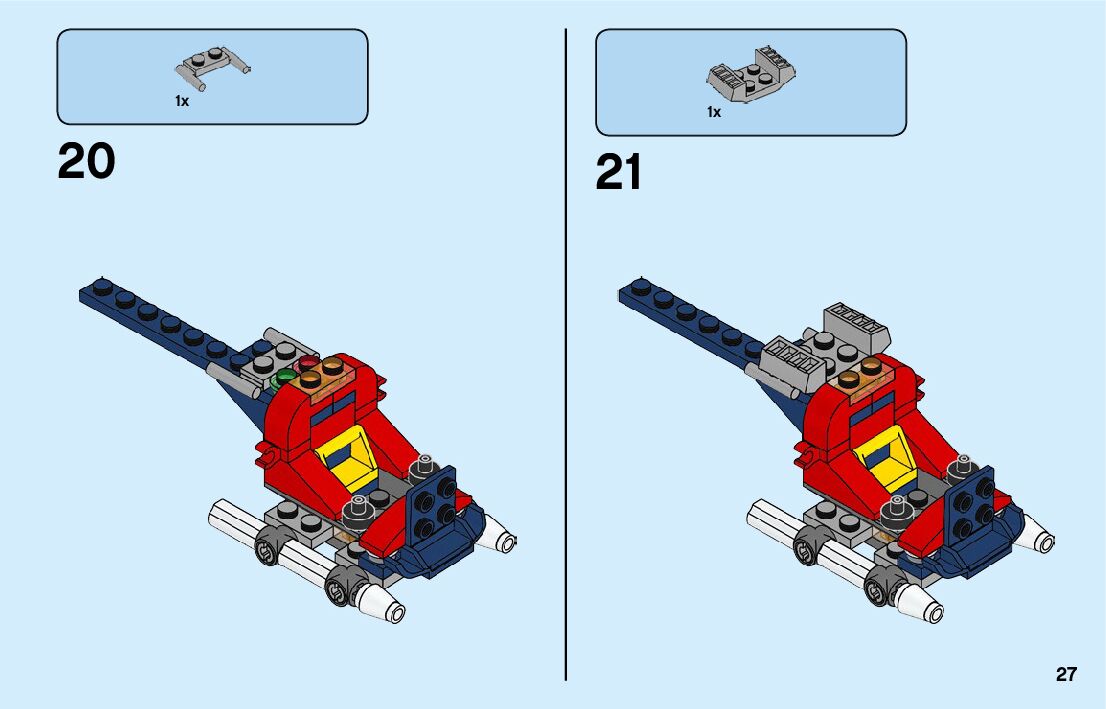 1x

20

1x

21

27