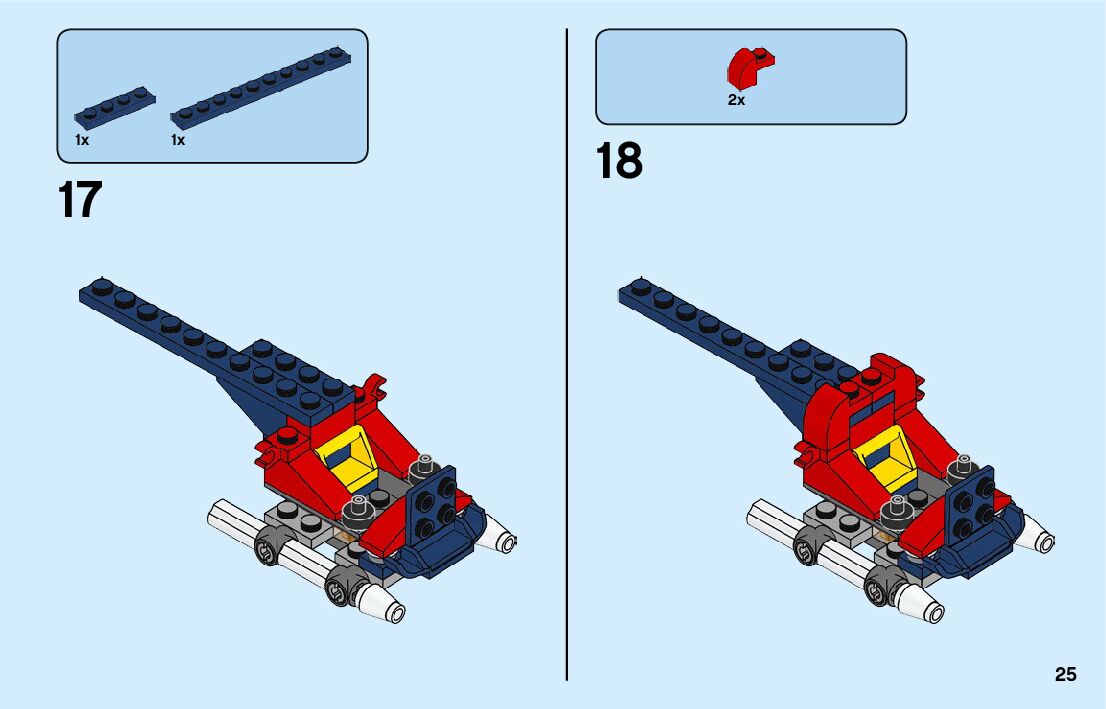 1x 1x

17

2x

18

25