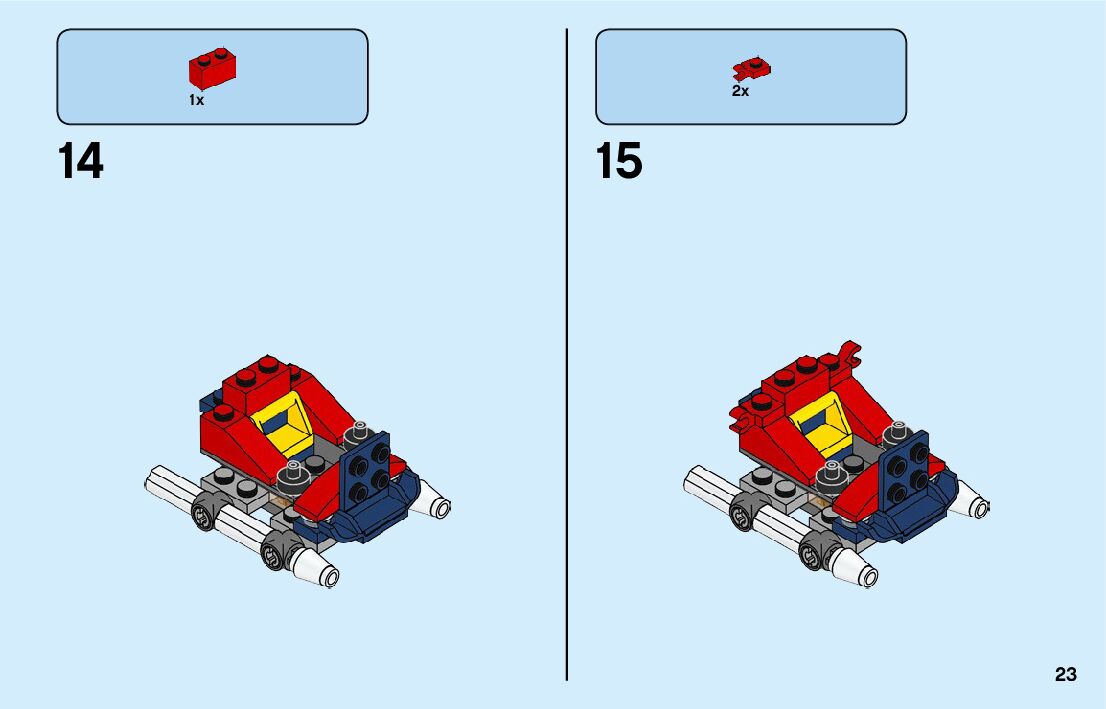 1x

14

2x

15

23