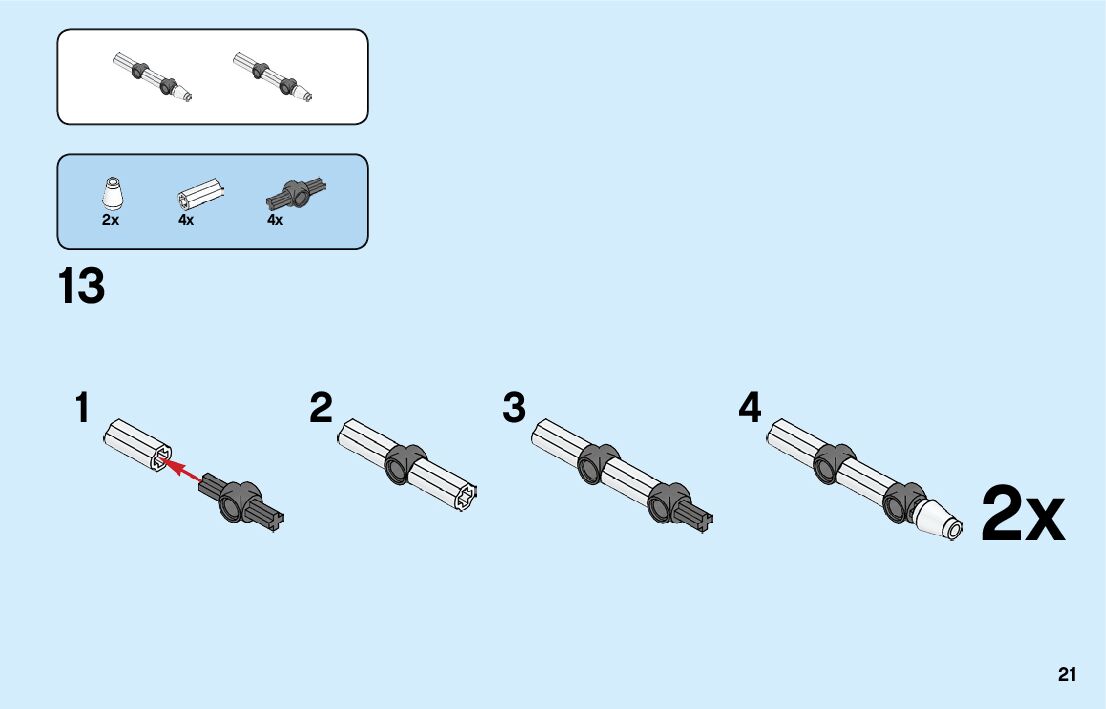 2x 4x 4x

13

1

2

3

4

2x

21