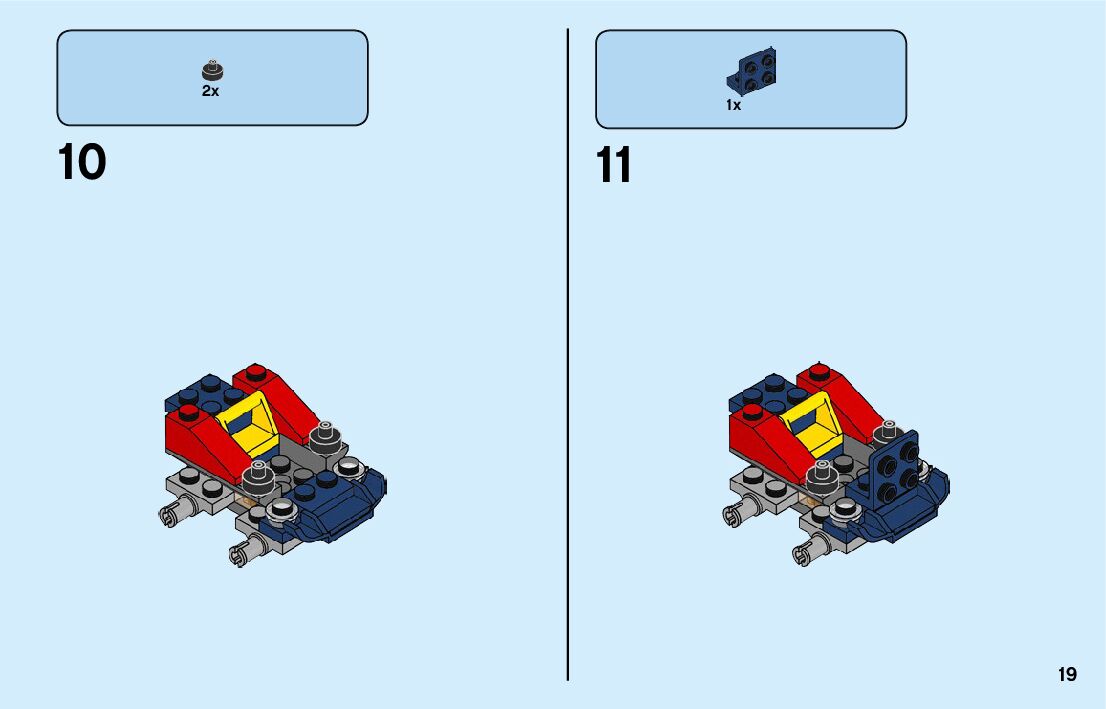 2x

10

1x

11

19