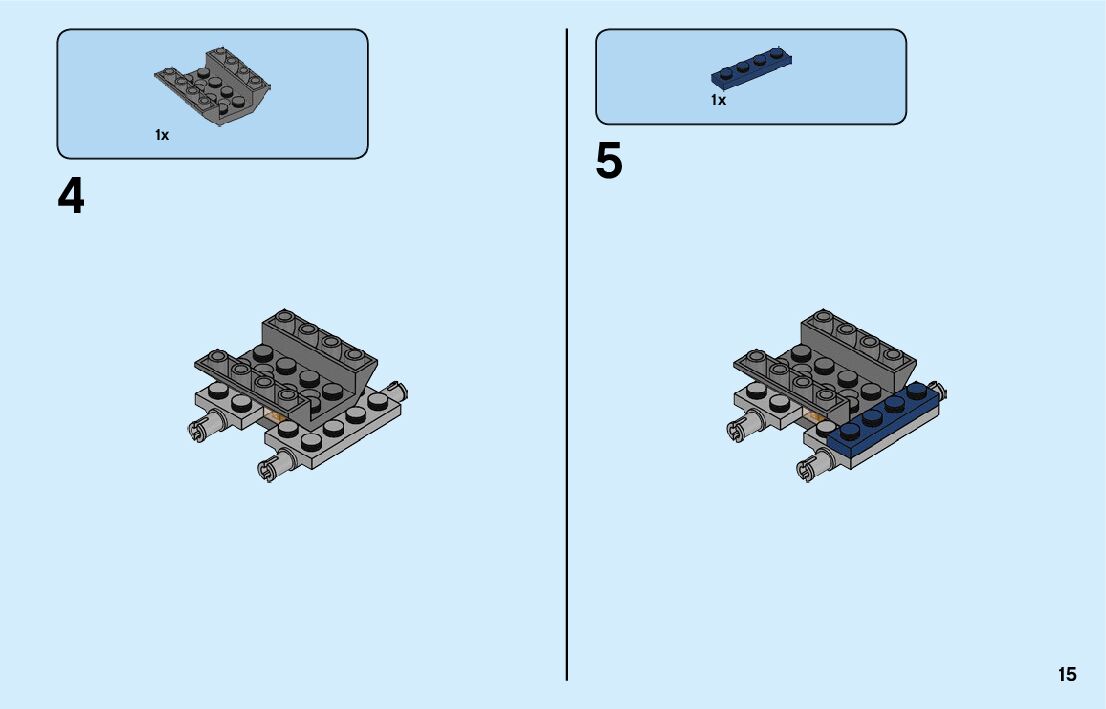 1x

4

1x

5

15