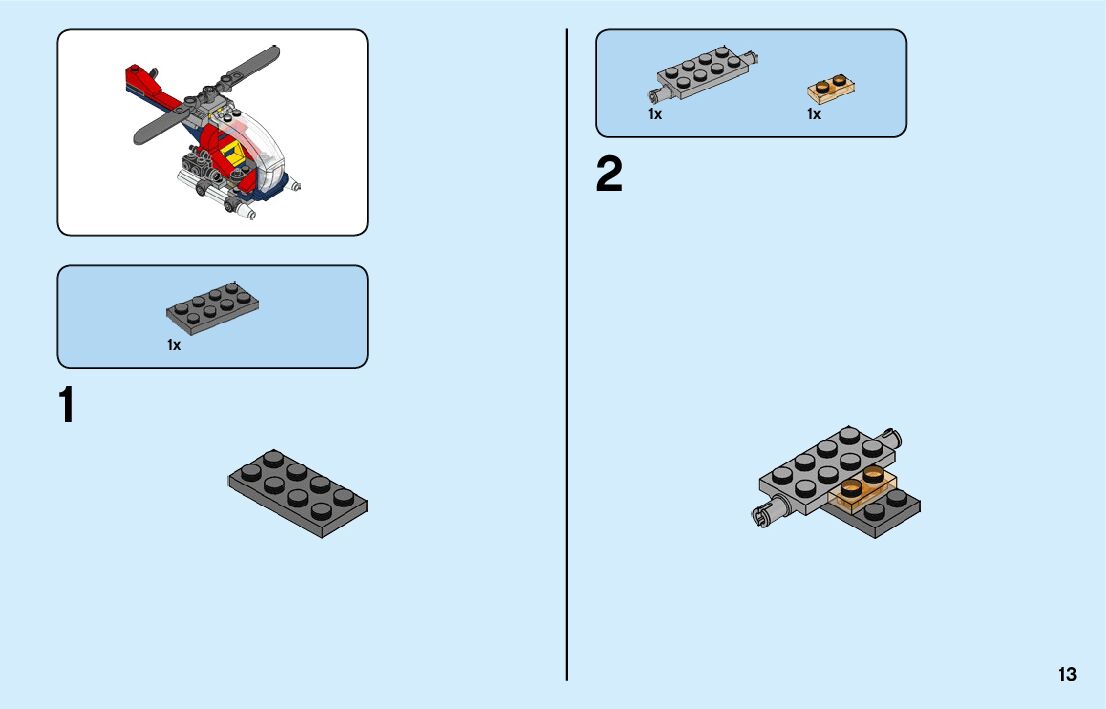 1x

1

1x

1x

2

13