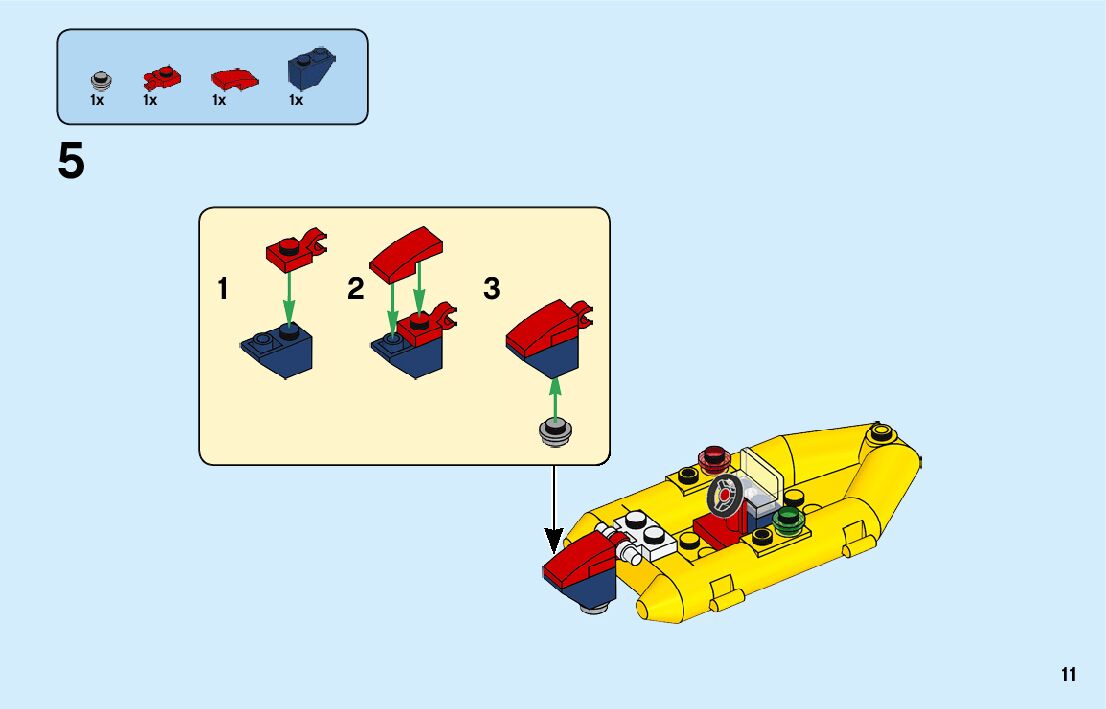 1x 1x 1x 1x

5

1

2

3

11