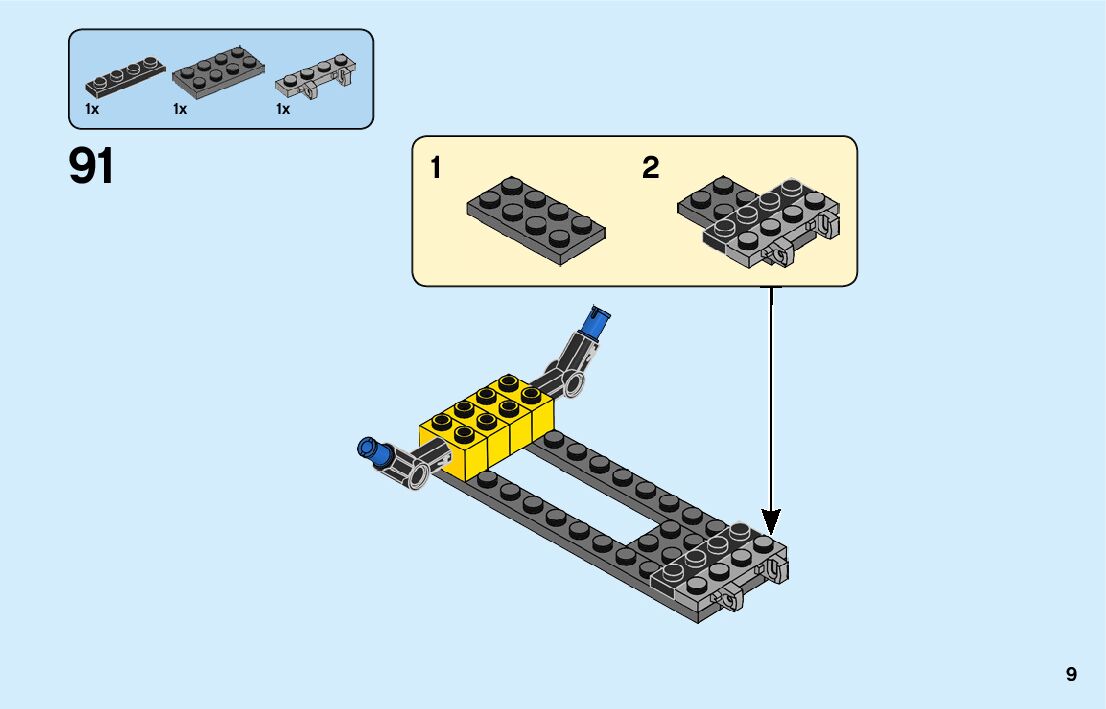 1x
1x
1x

91

1
2

9