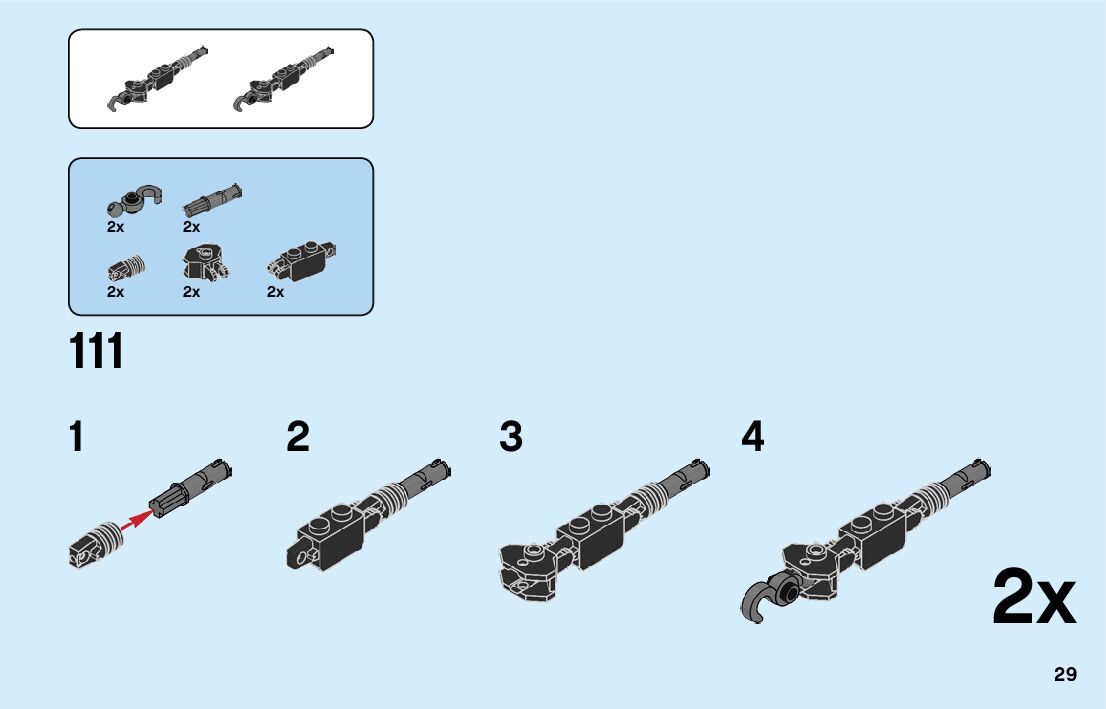 2x
2x
2x
2x
2x

111

1
2
3
4

2x

29