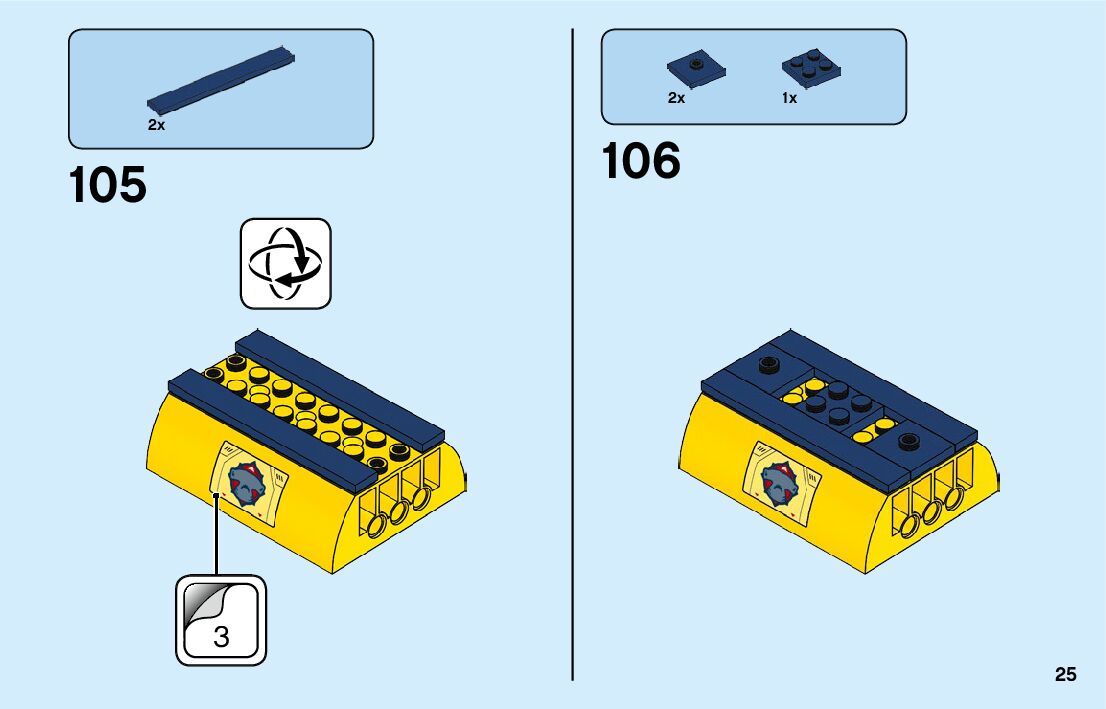 2x

105

3

2x 1x

106

25