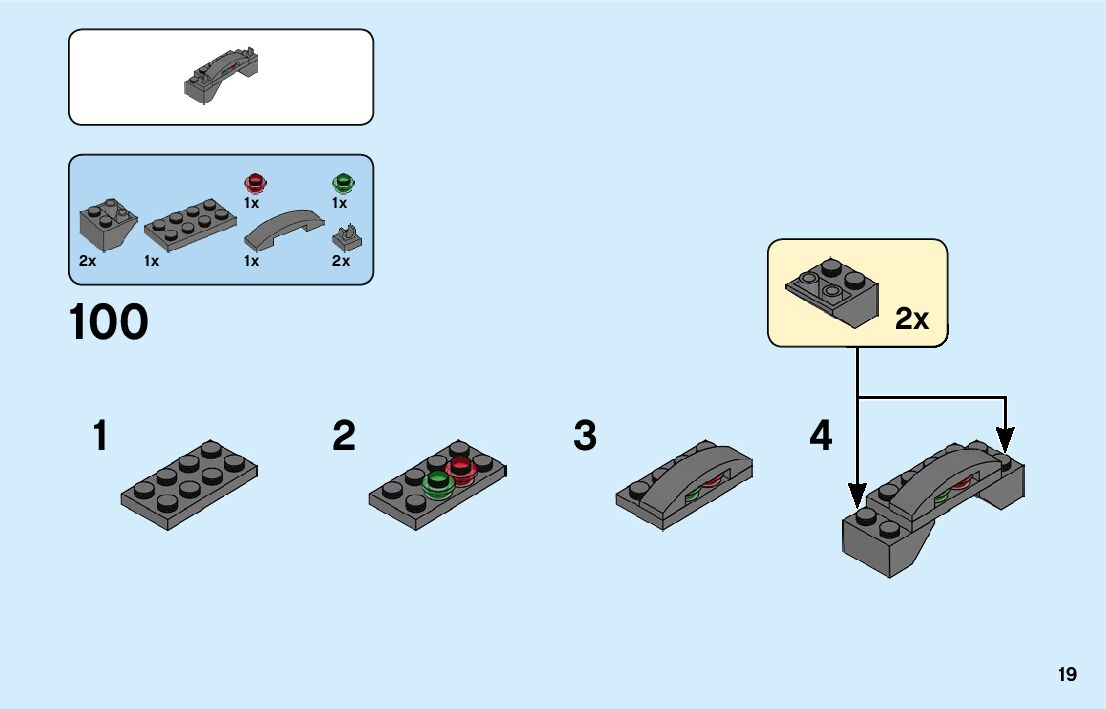 1x
1x
2x
1x
1x
2x

100

2x

1
2
3
4

19