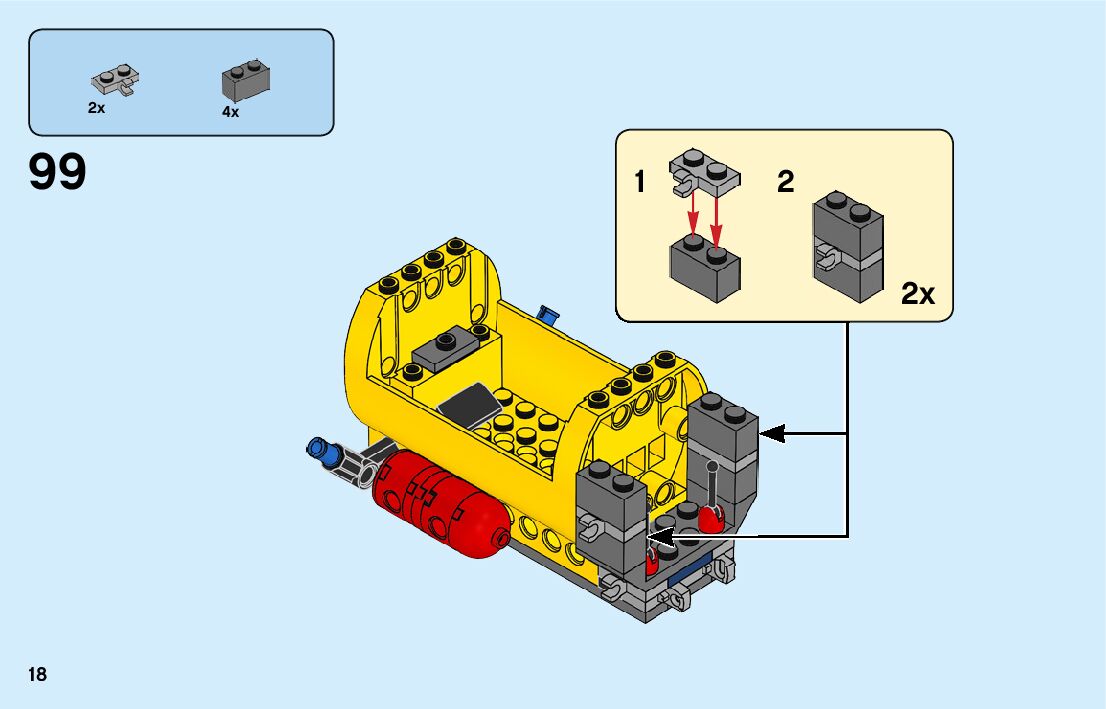 2x

4x

99

1

2

2x

18