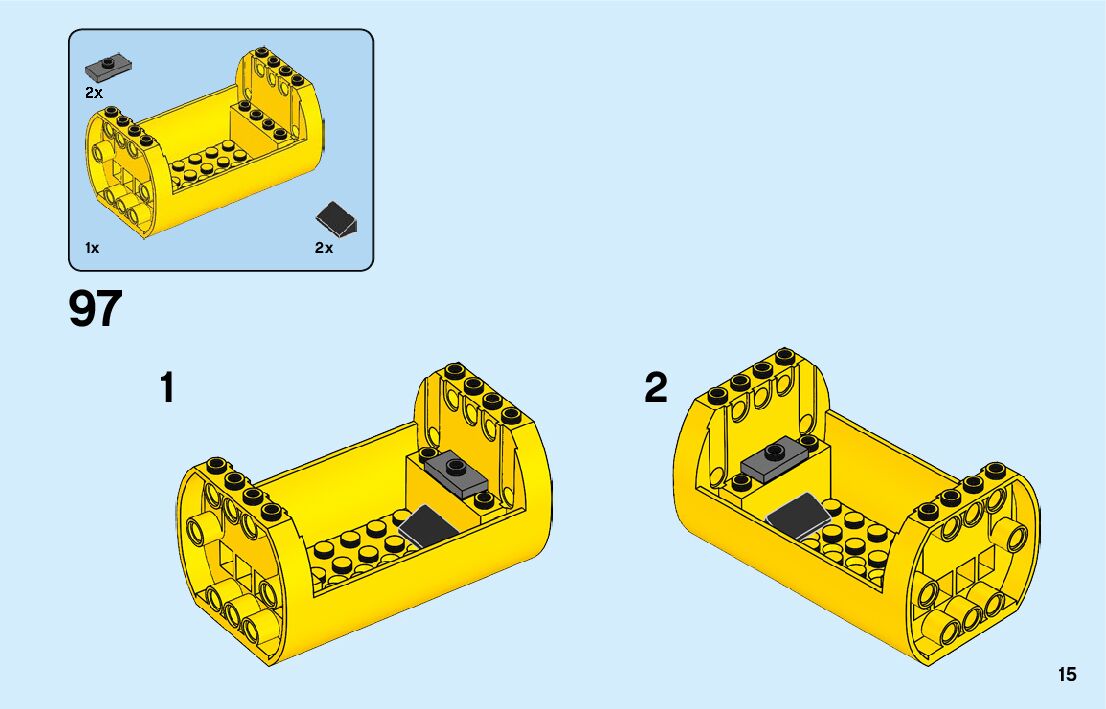 2x
1x
2x

97

1

2

15