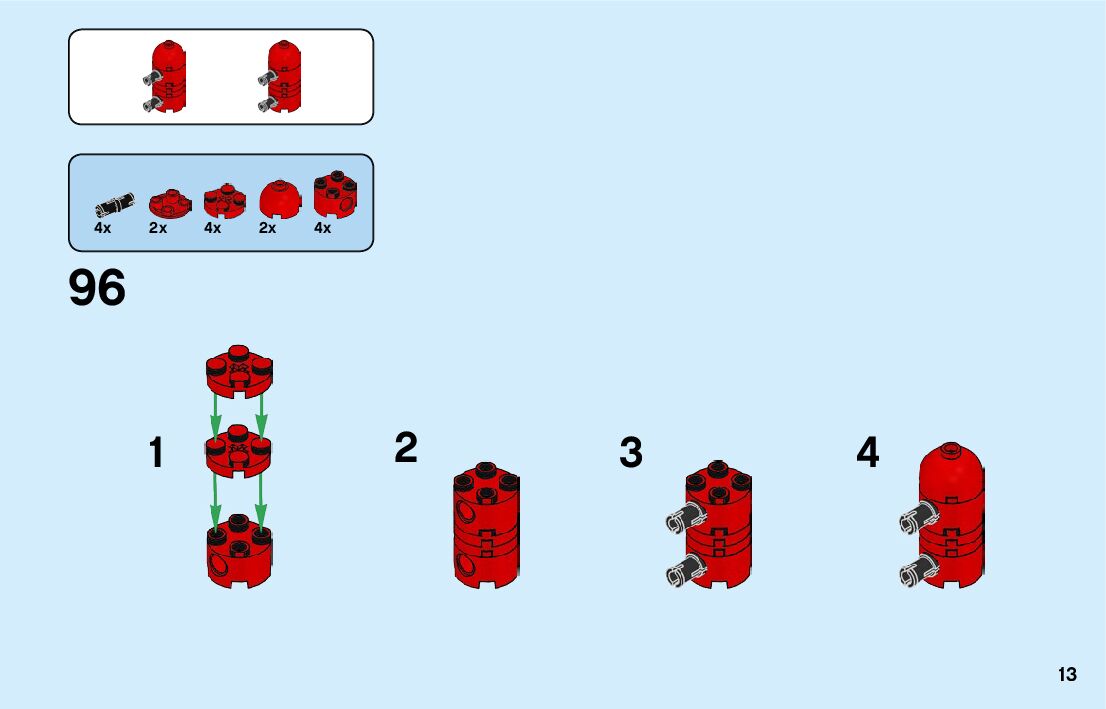 4x 2x 4x 2x 4x

96

1

2

3

4

13