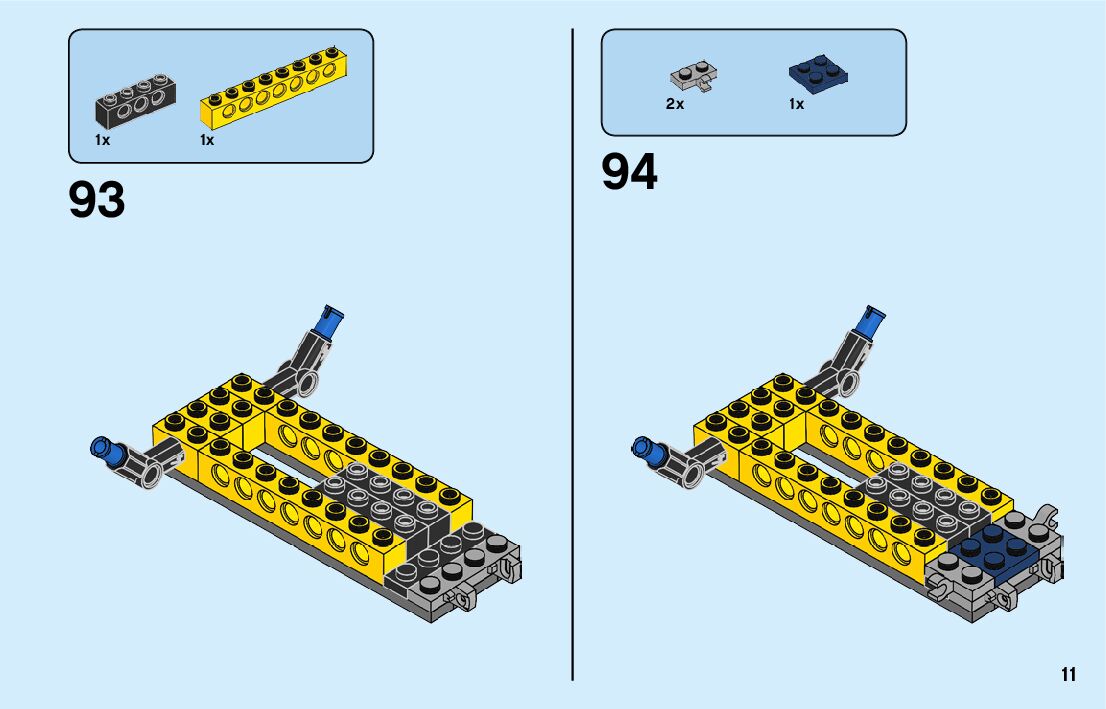 1x 1x

93

2x 1x

94

11