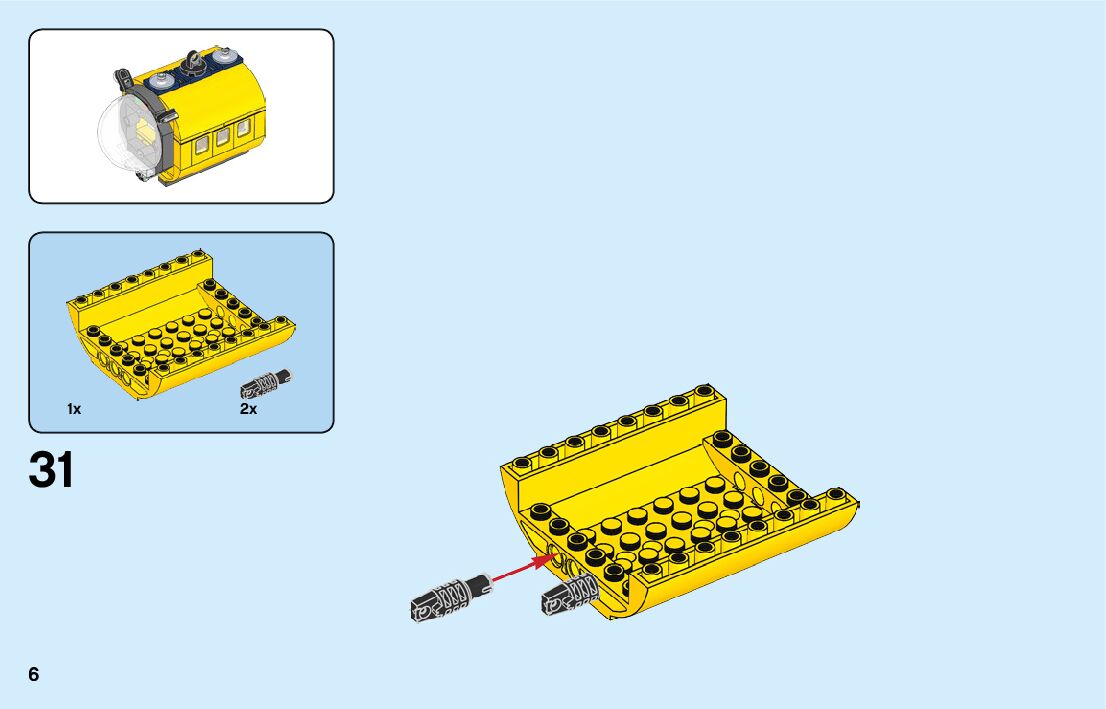 1x

2x

31

6